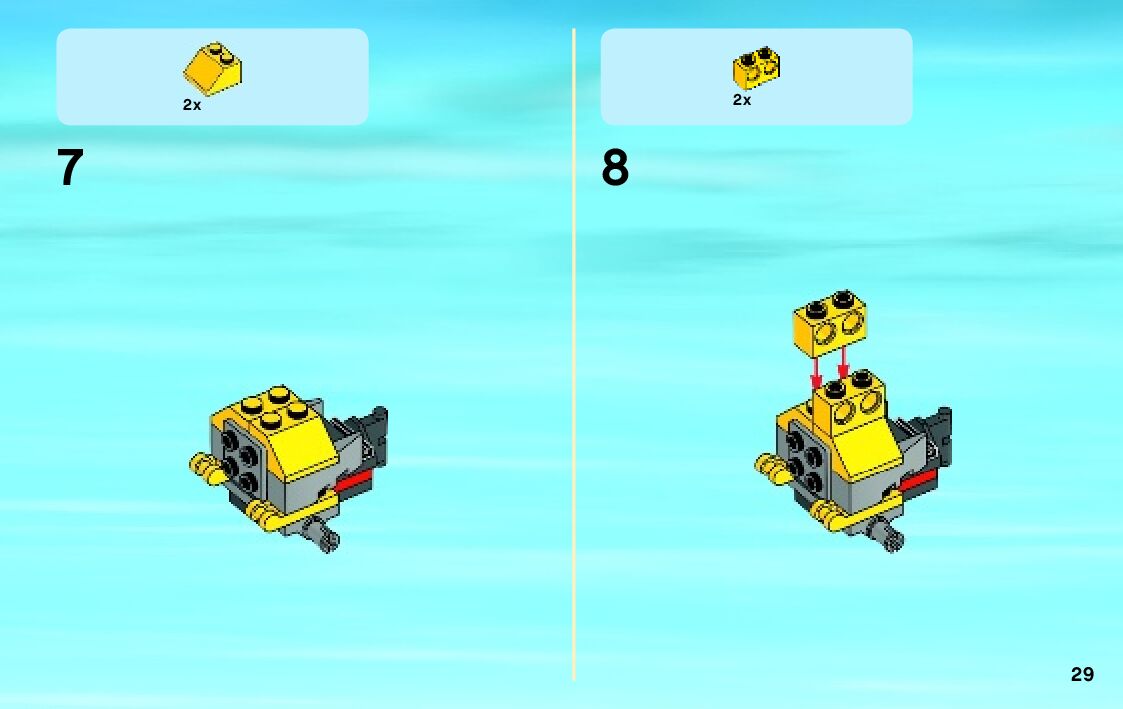 2x

7

2x

8

29