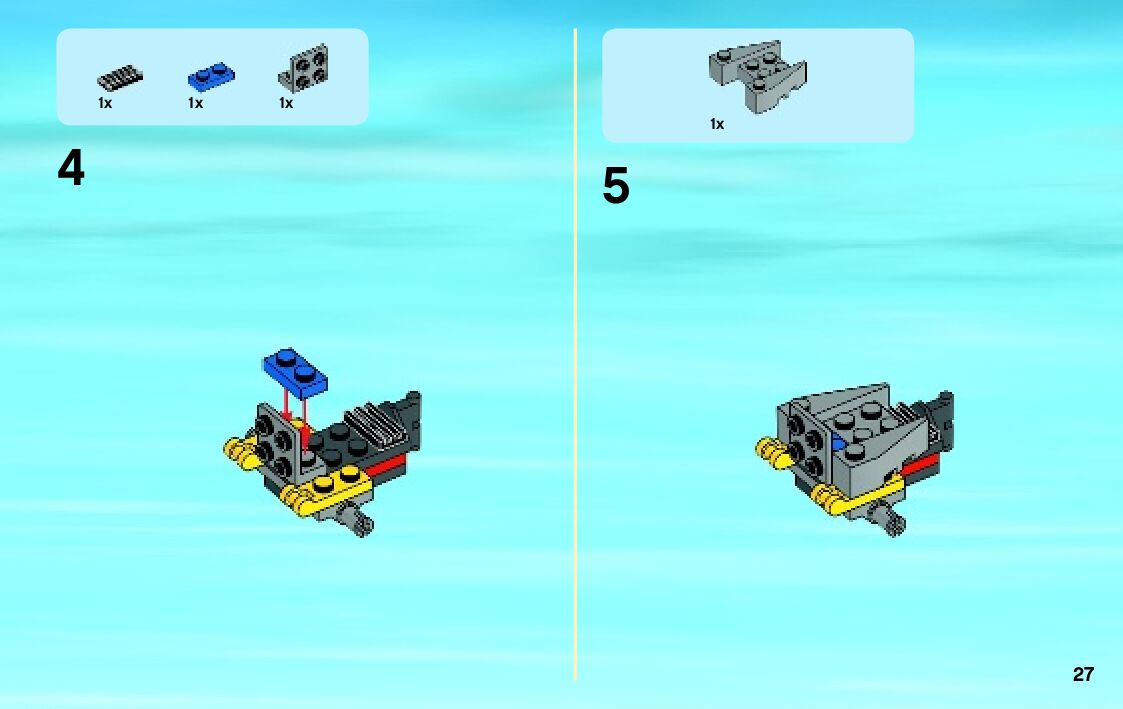 1x 1x 1x

4

1x

5

27