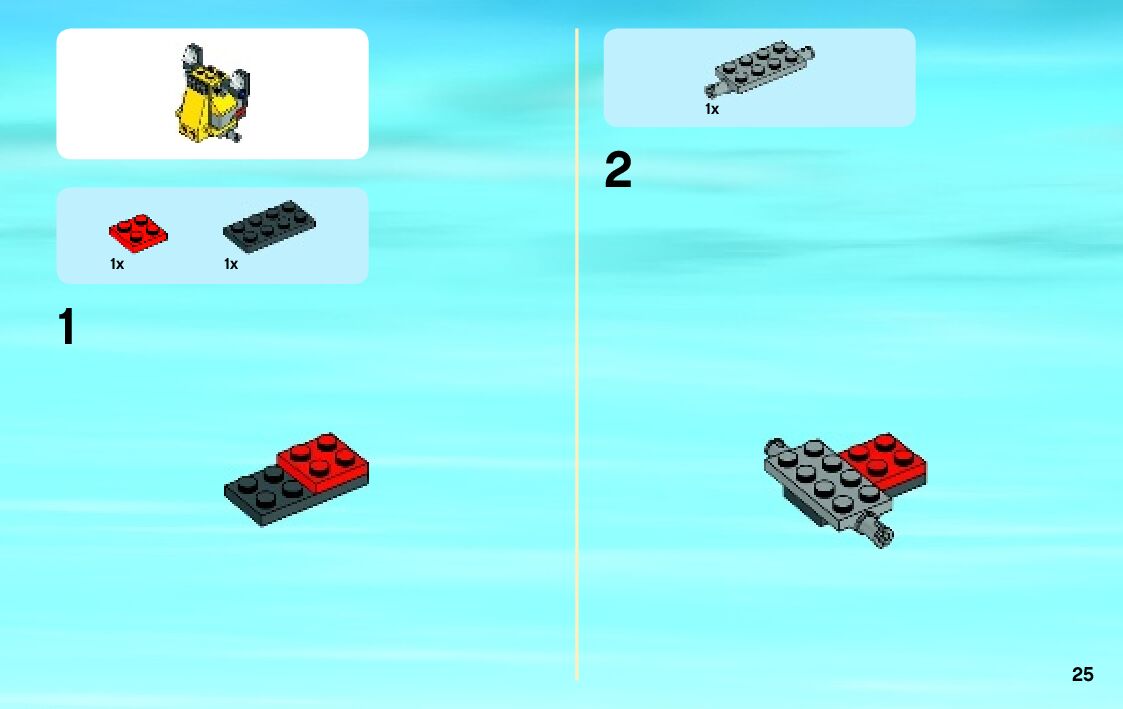 1x

1x

1

1x

2

25