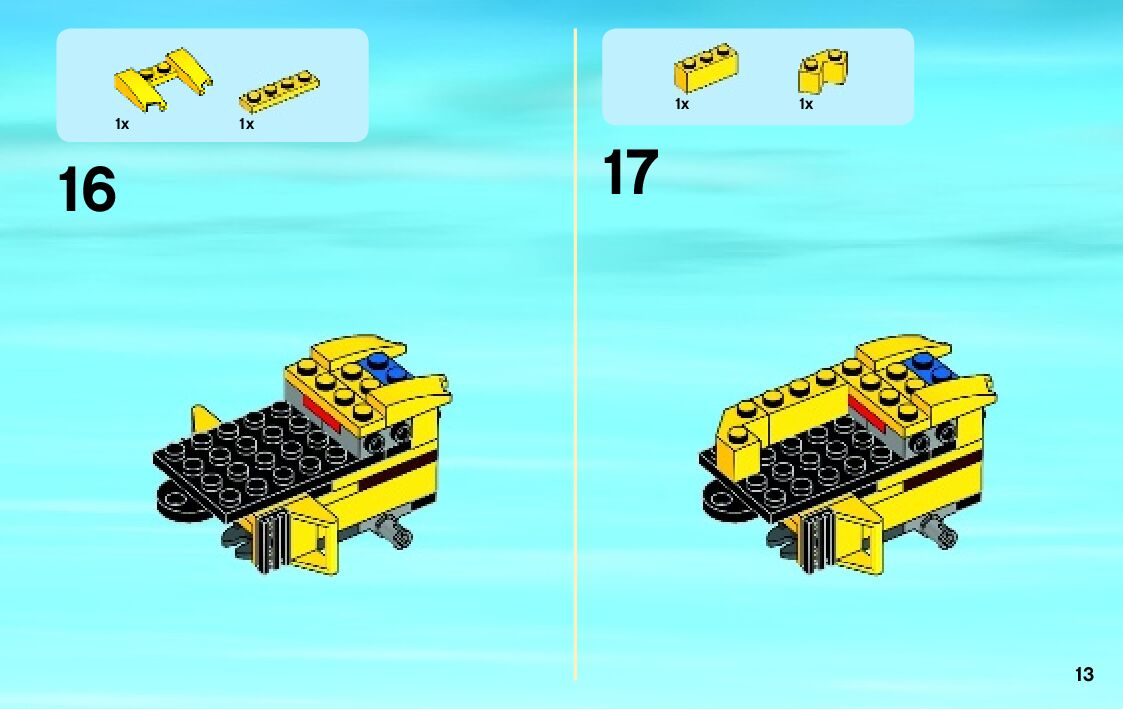 1x 1x

16

1x 1x

17

13