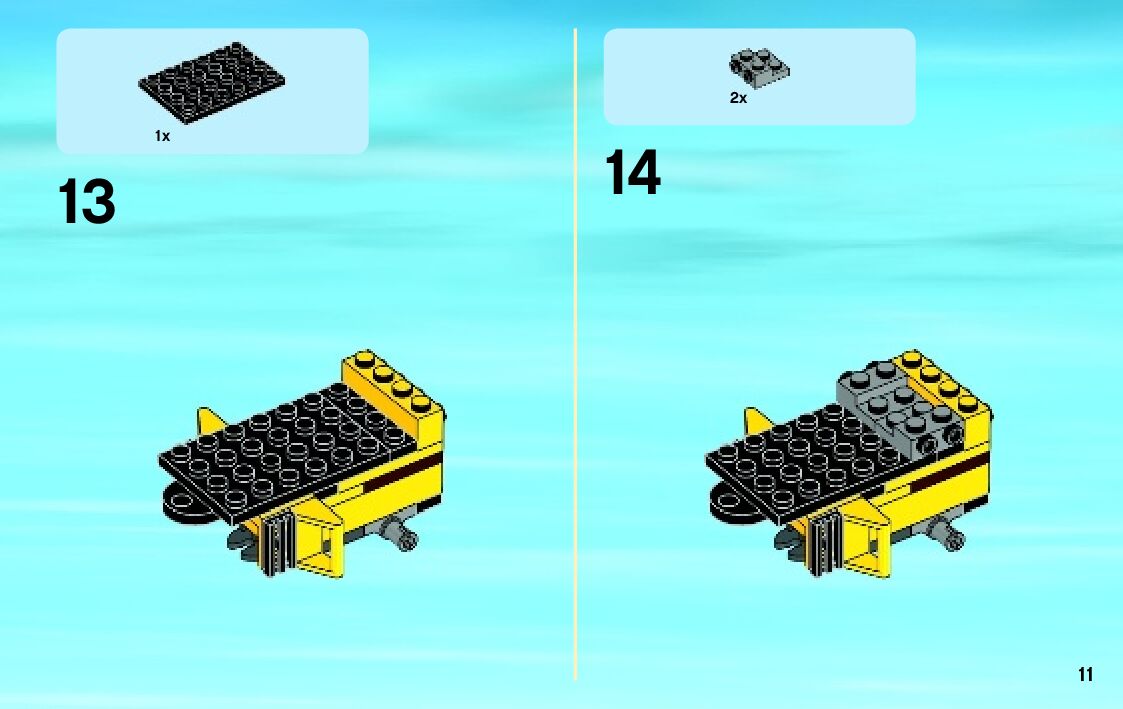 1x

13

2x

14

11