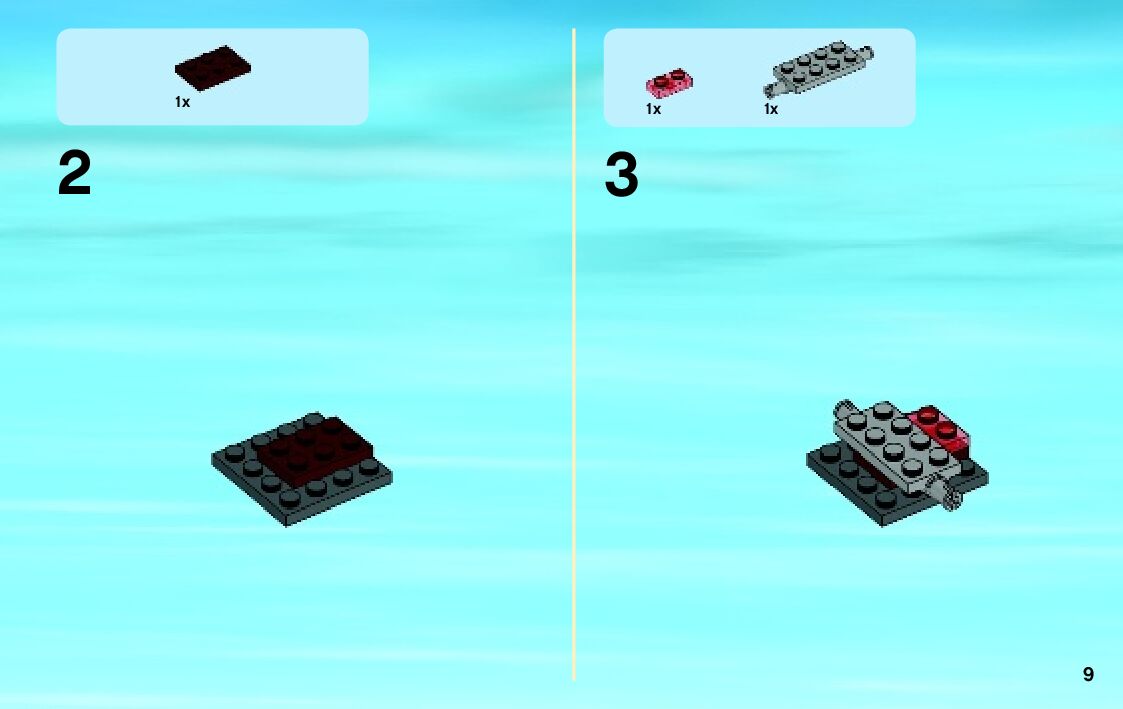 1x

2

1x 1x

3

9