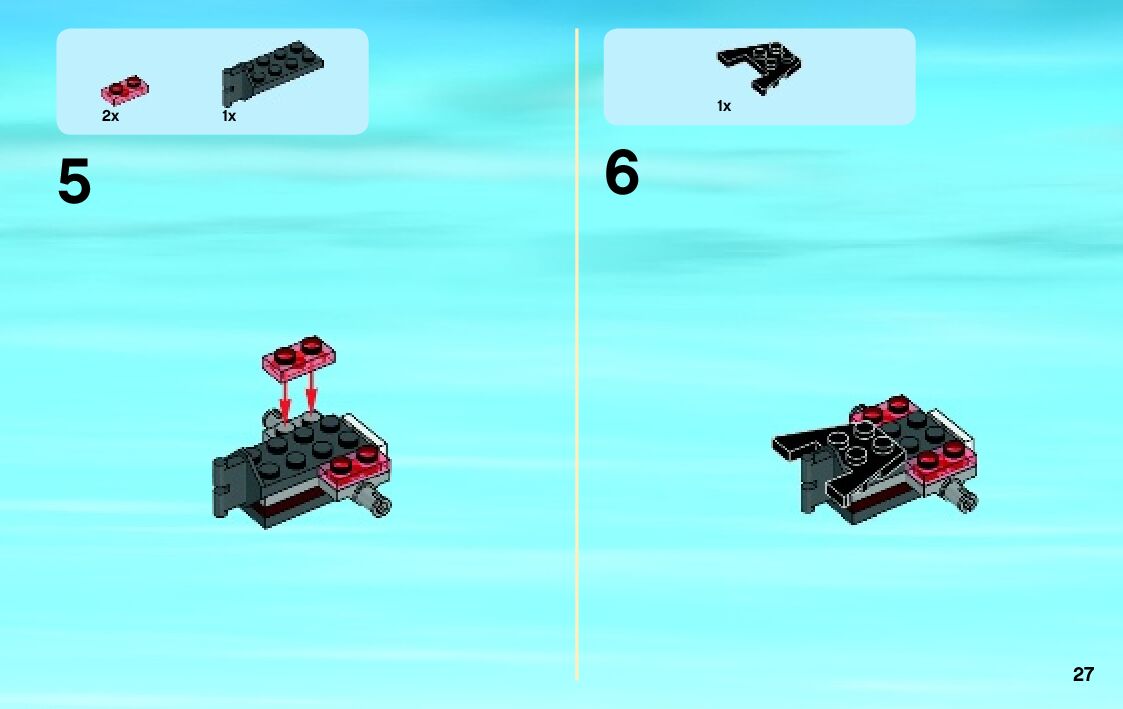 2x
1x

5

1x

6

27