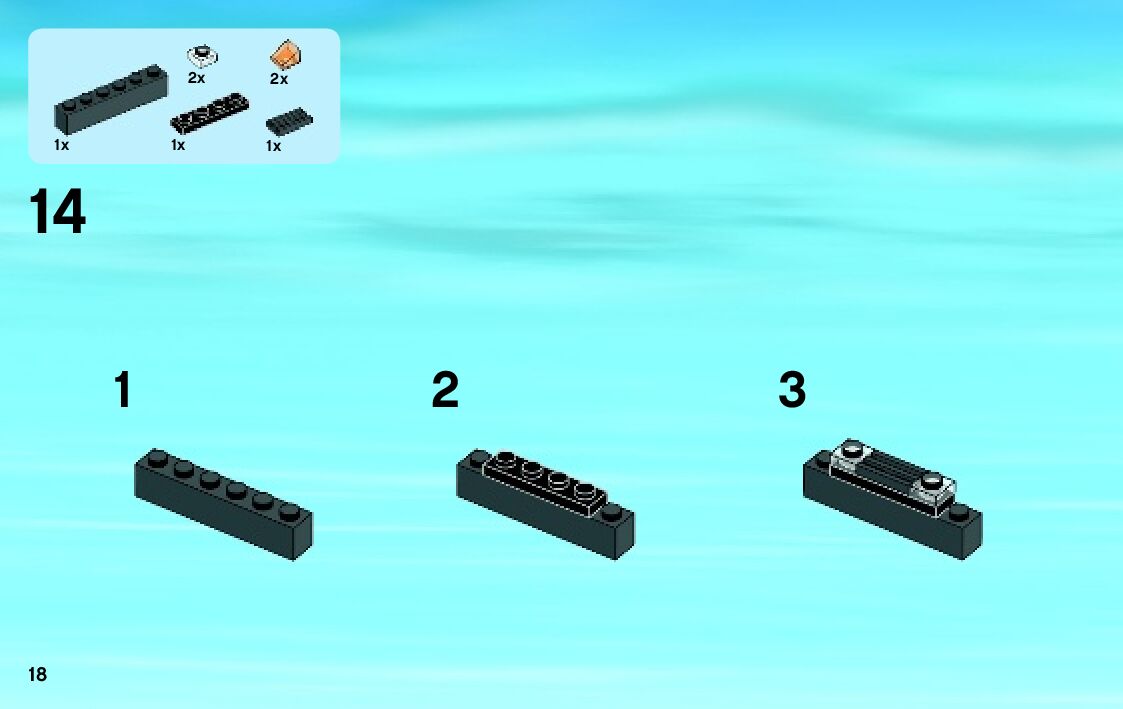 2x
2x
1x
1x
1x

14

1

2

3

18