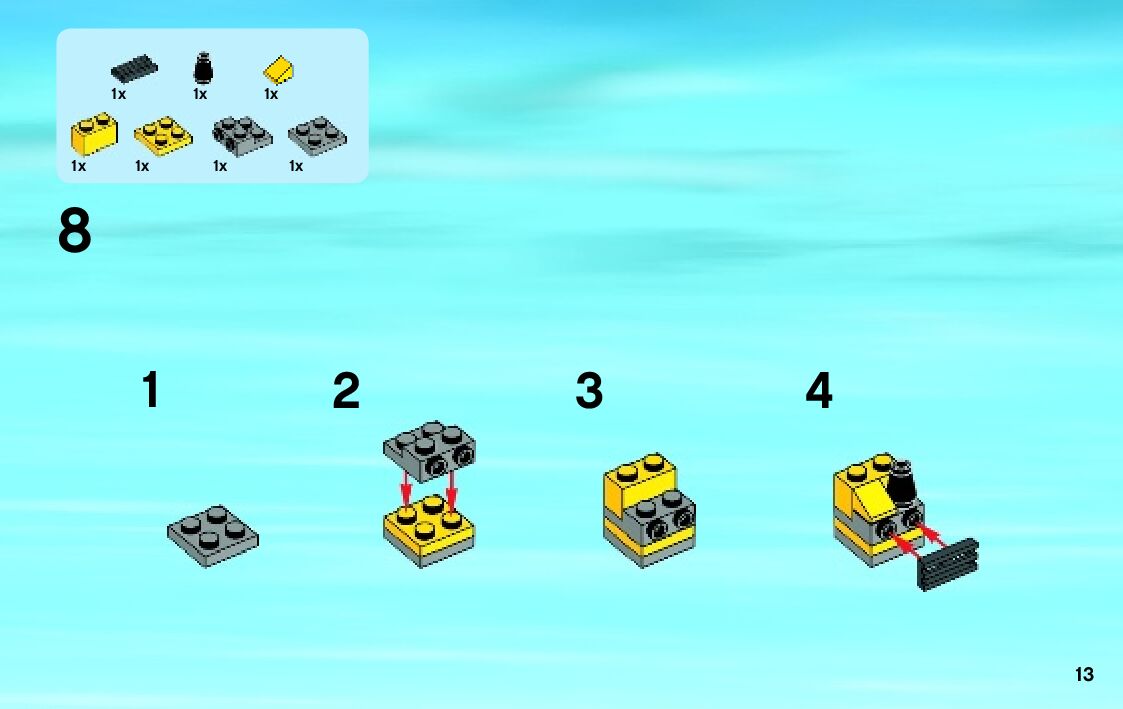 1x 1x 1x
1x 1x 1x 1x

8

1 2 3 4

13