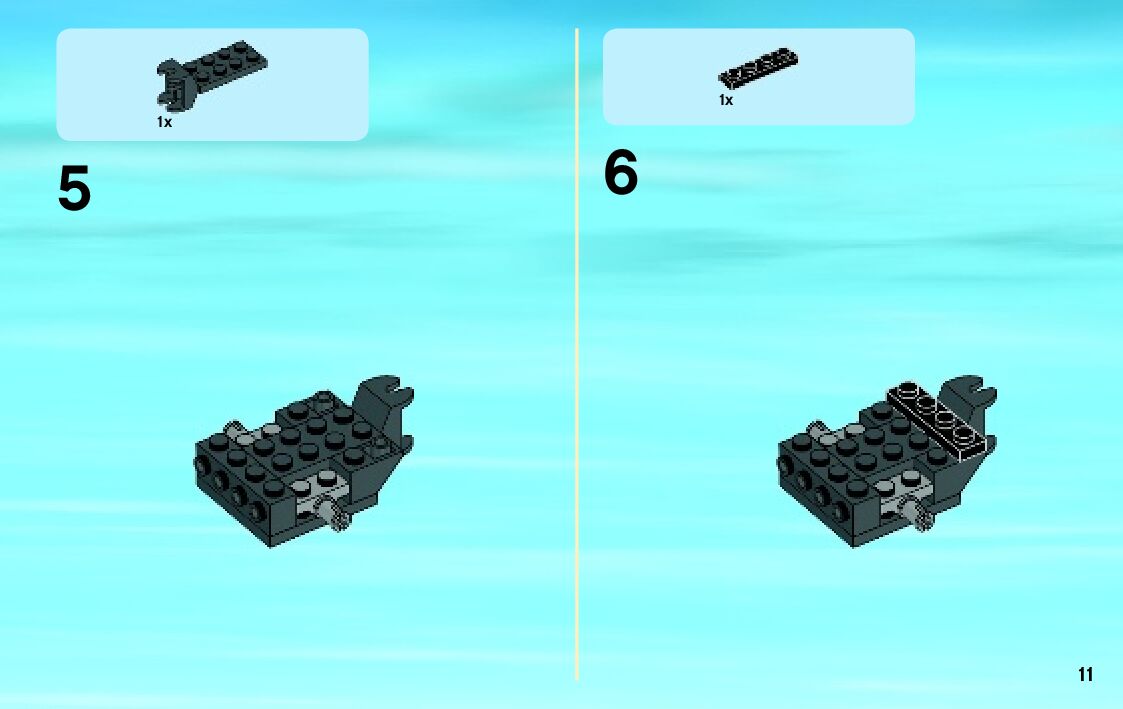 1x

5

1x

6

11