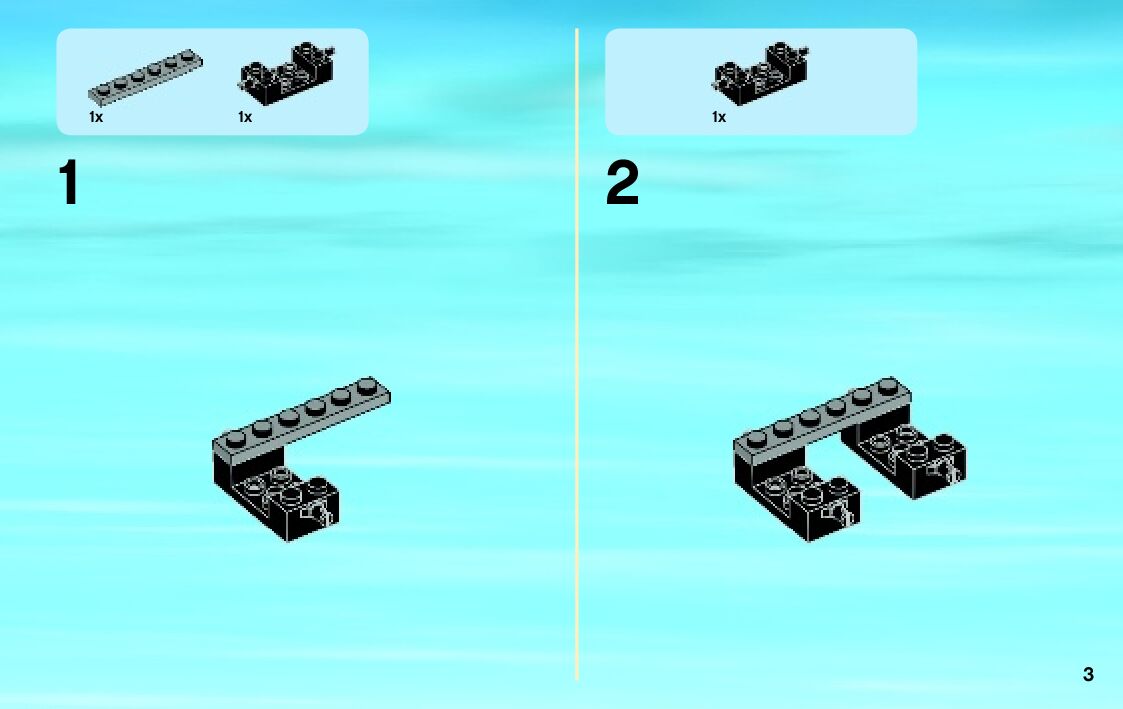 1x 1x

1

1x

2

3