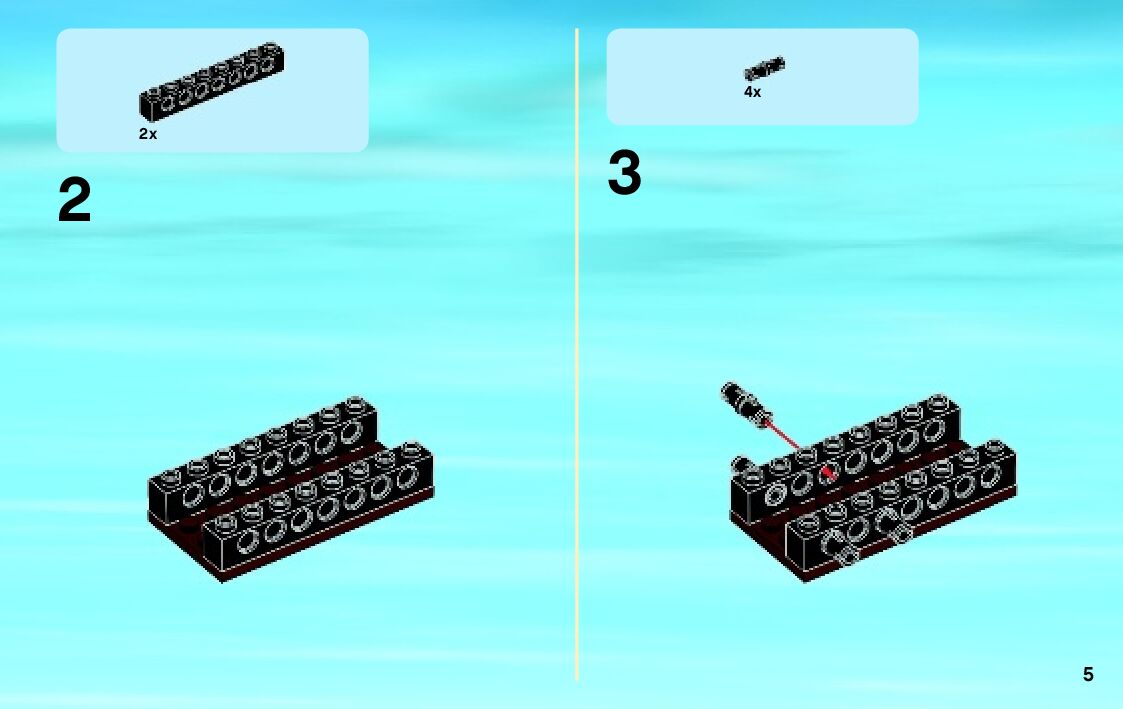 2x

2

4x

3

5