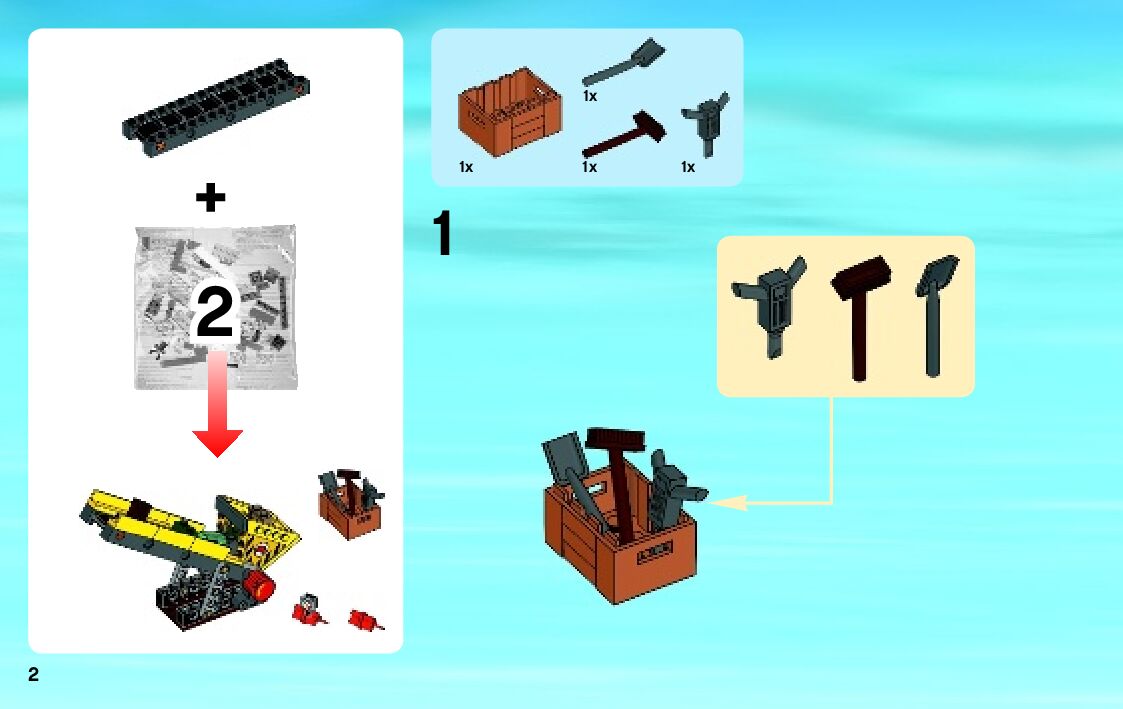 +

2

1x

1x

1x

1x

1

2