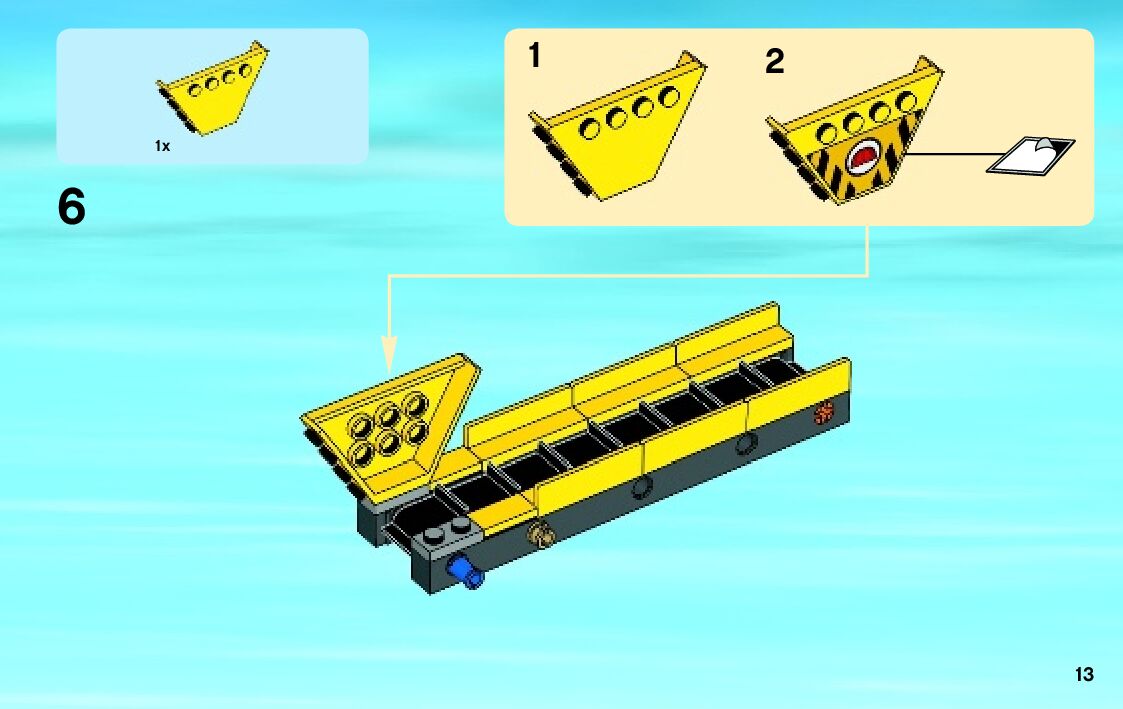 1x

6

1

2

13