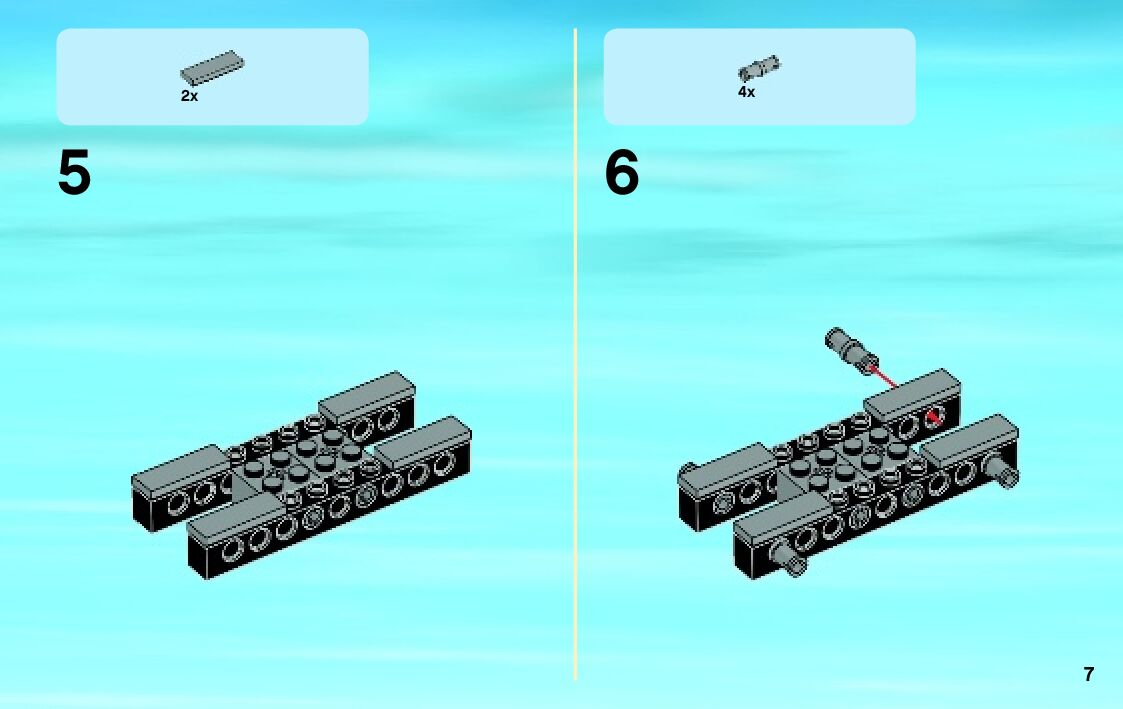 2x

5

4x

6

7