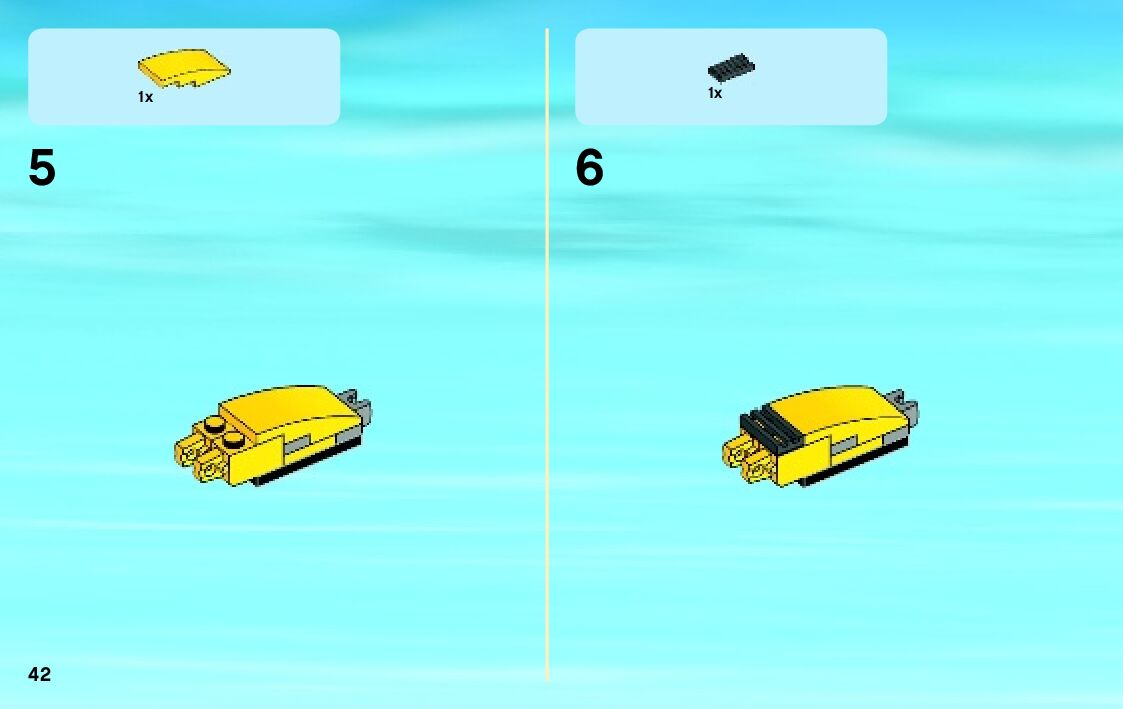 1x

5

1x

6

42