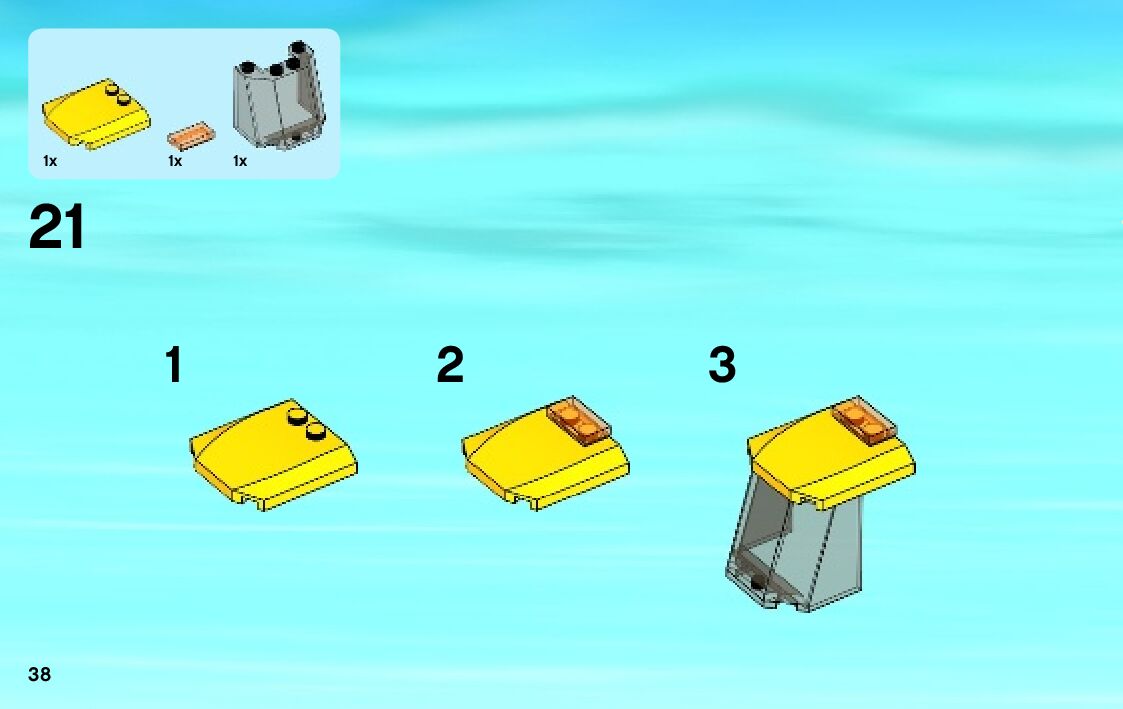 1x 1x 1x

21

1

2

3

38