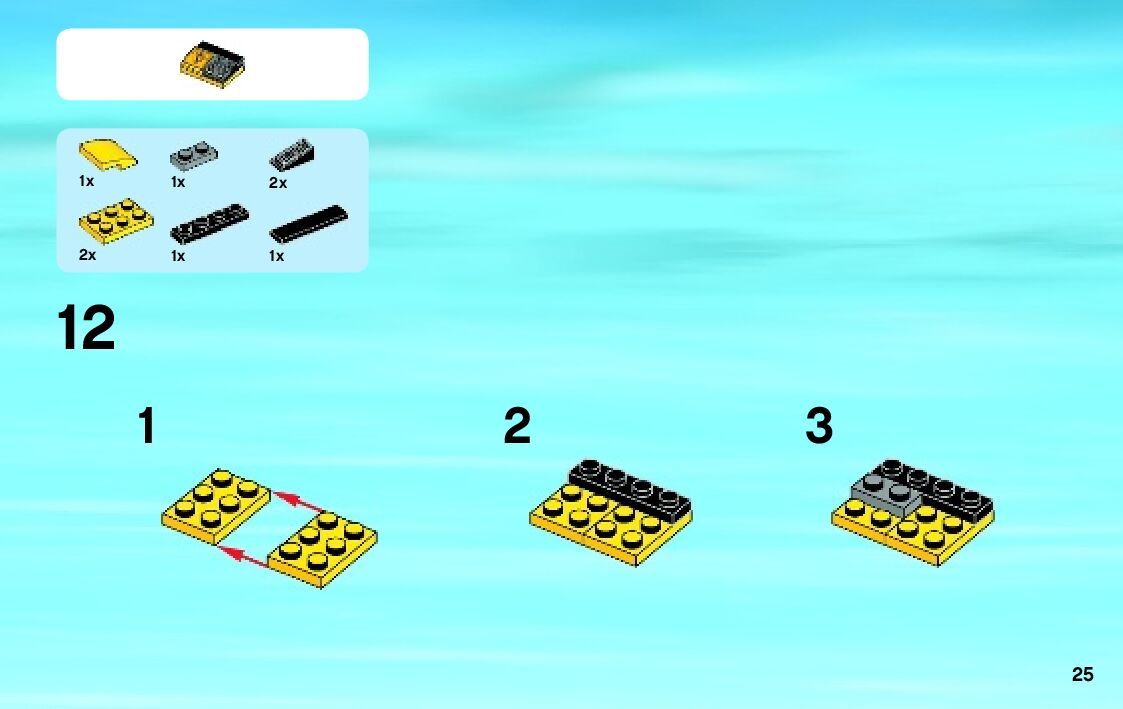 1x
1x
2x
2x
1x
1x

12

1

2

3

25