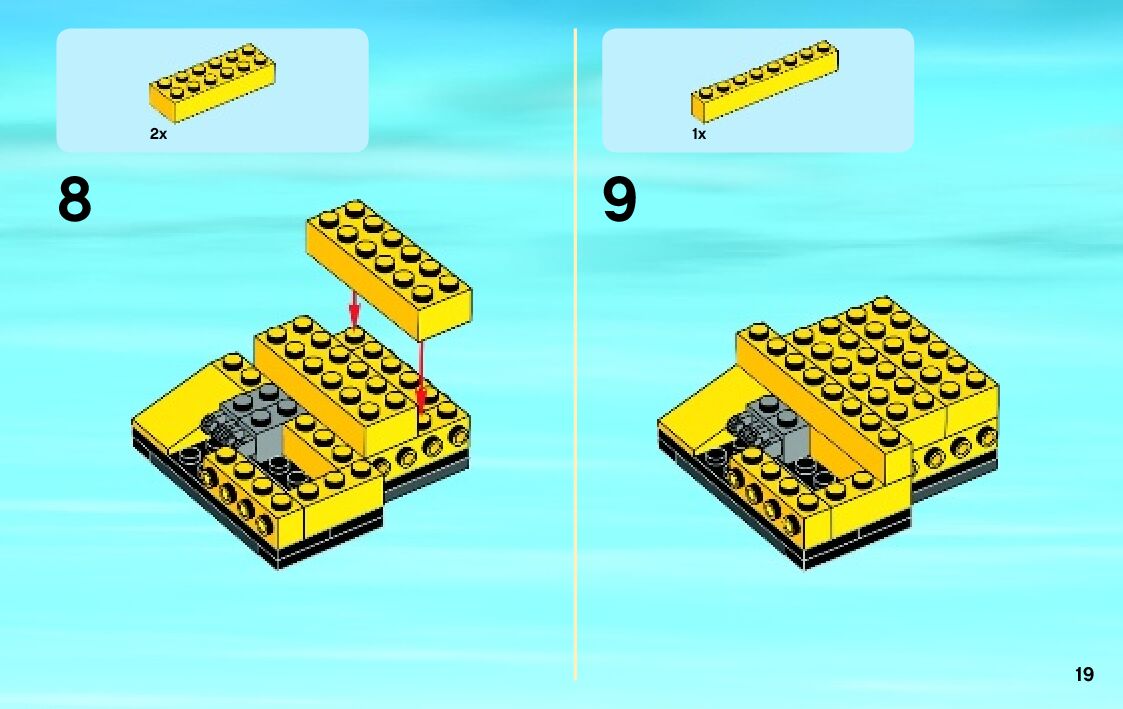 2x

8

1x

9

19