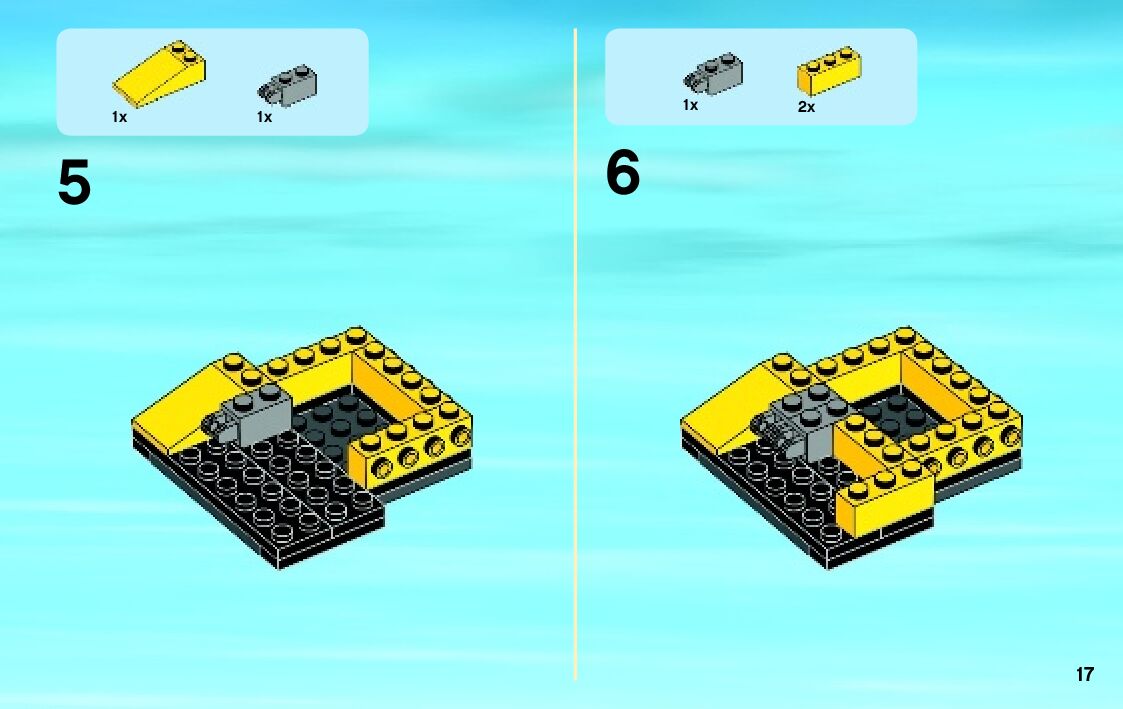 1x
1x

5

1x
2x

6

17