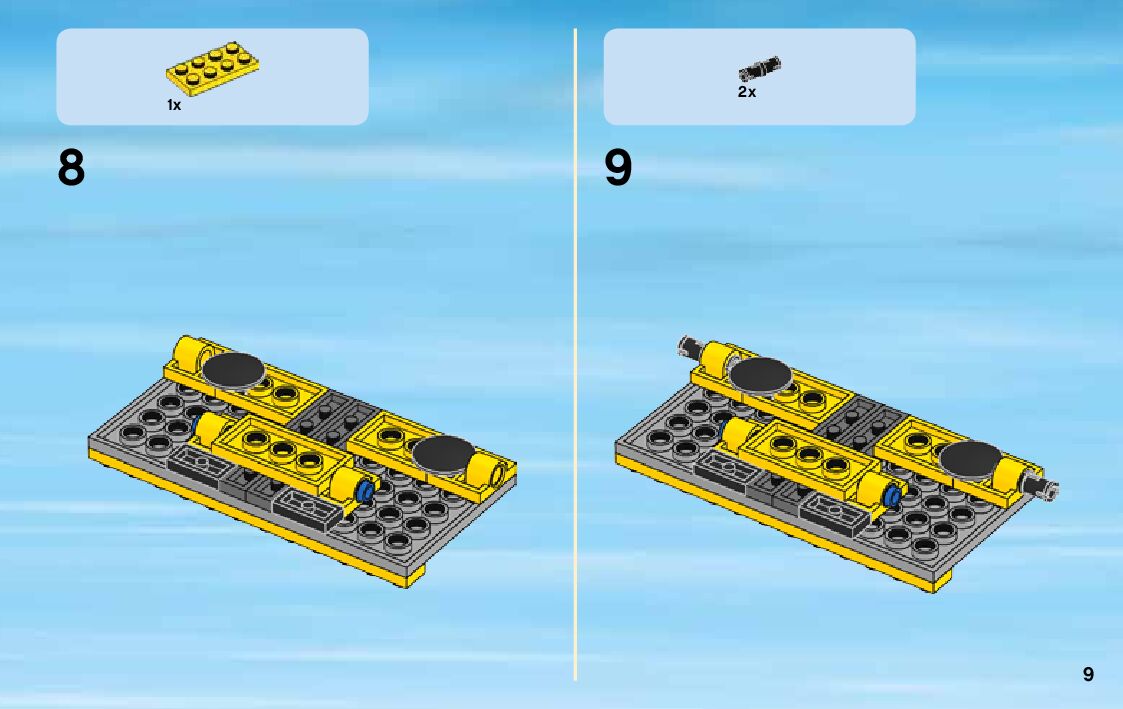 1x

8

2x

9

9