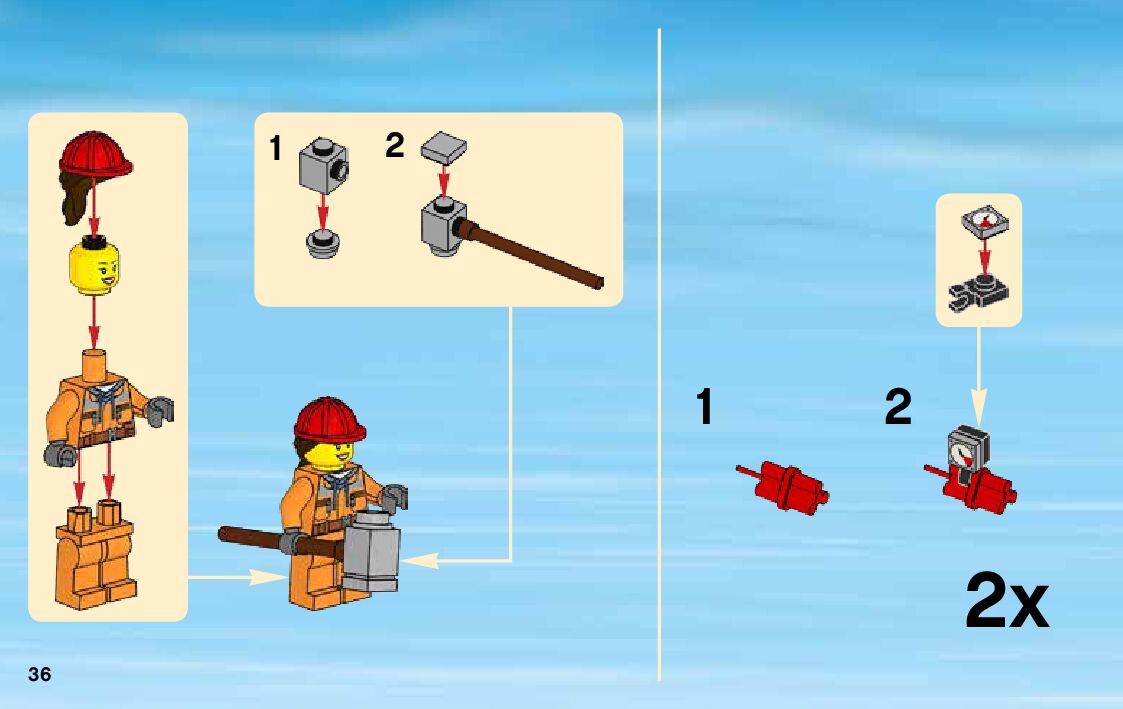 1 2

1 2

2x

36