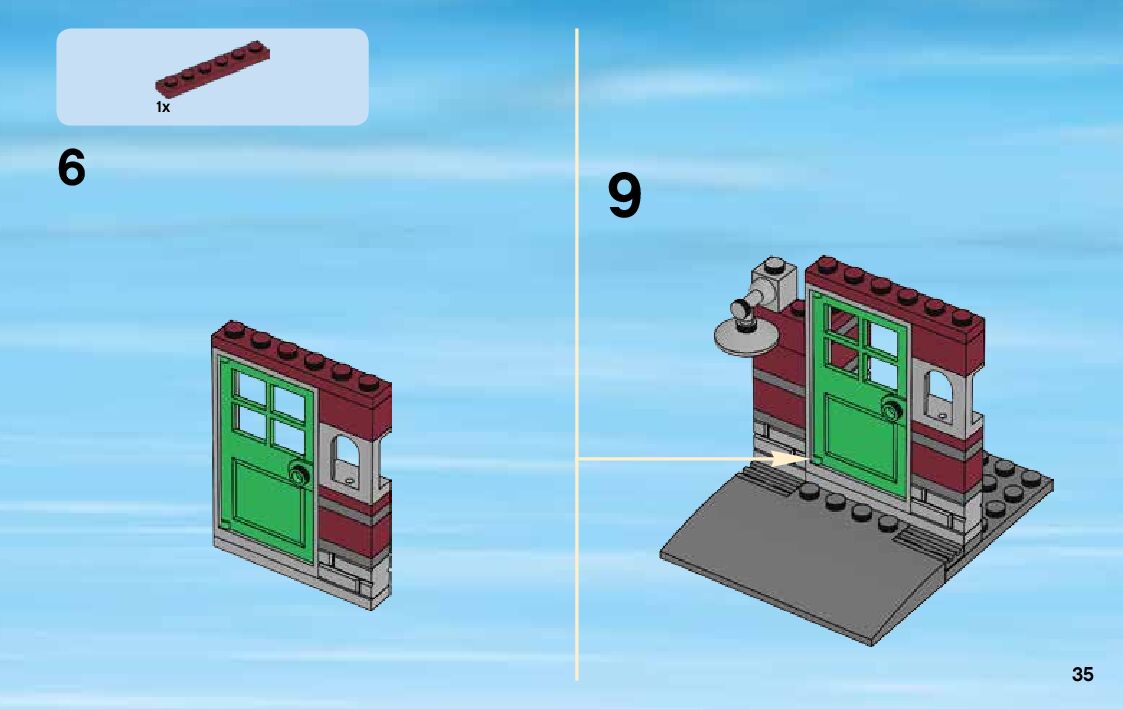 1x

6

9

35