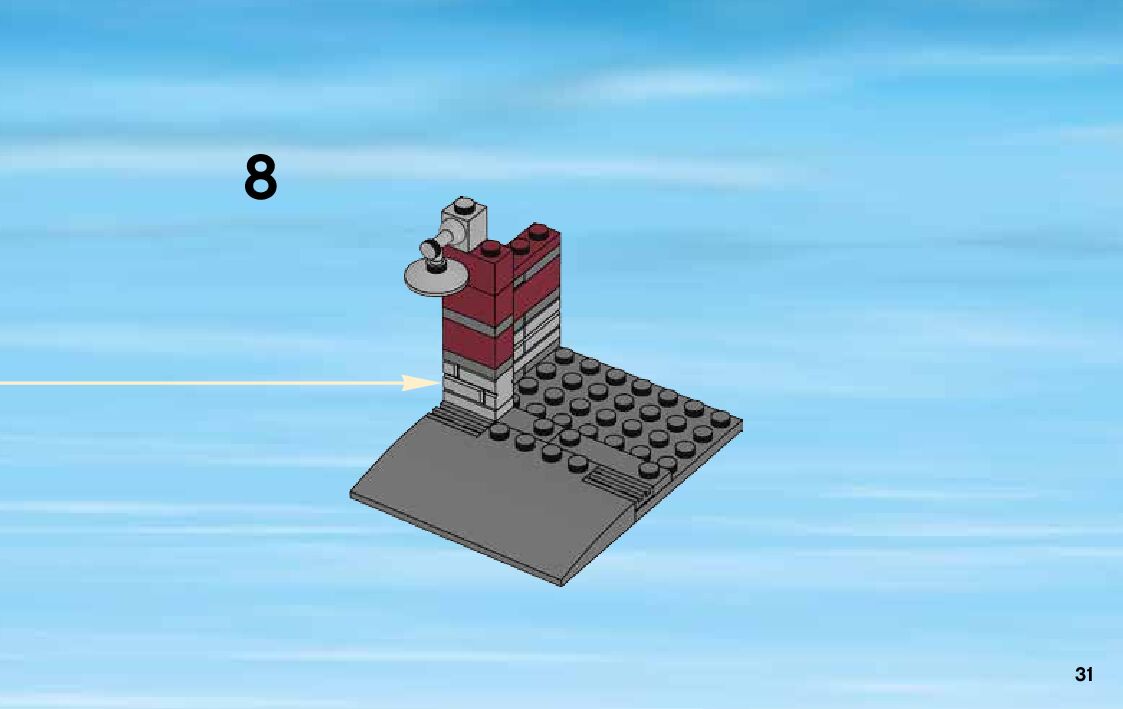 8

31