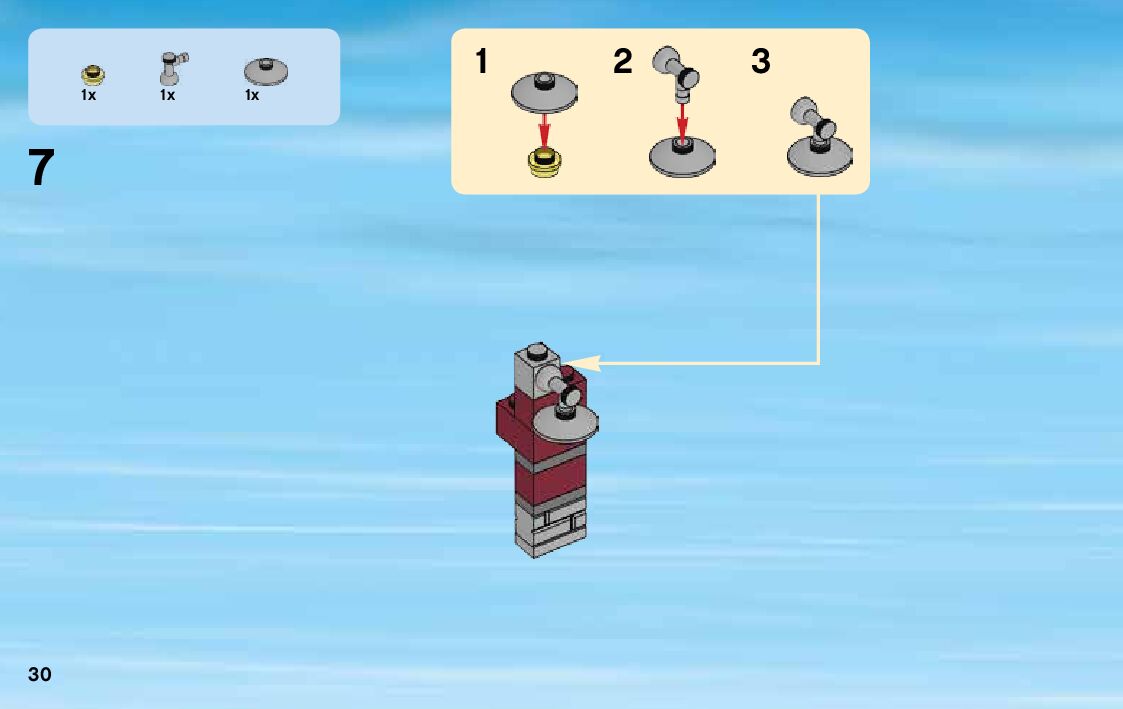 1x 1x 1x

7

1 2 3

30