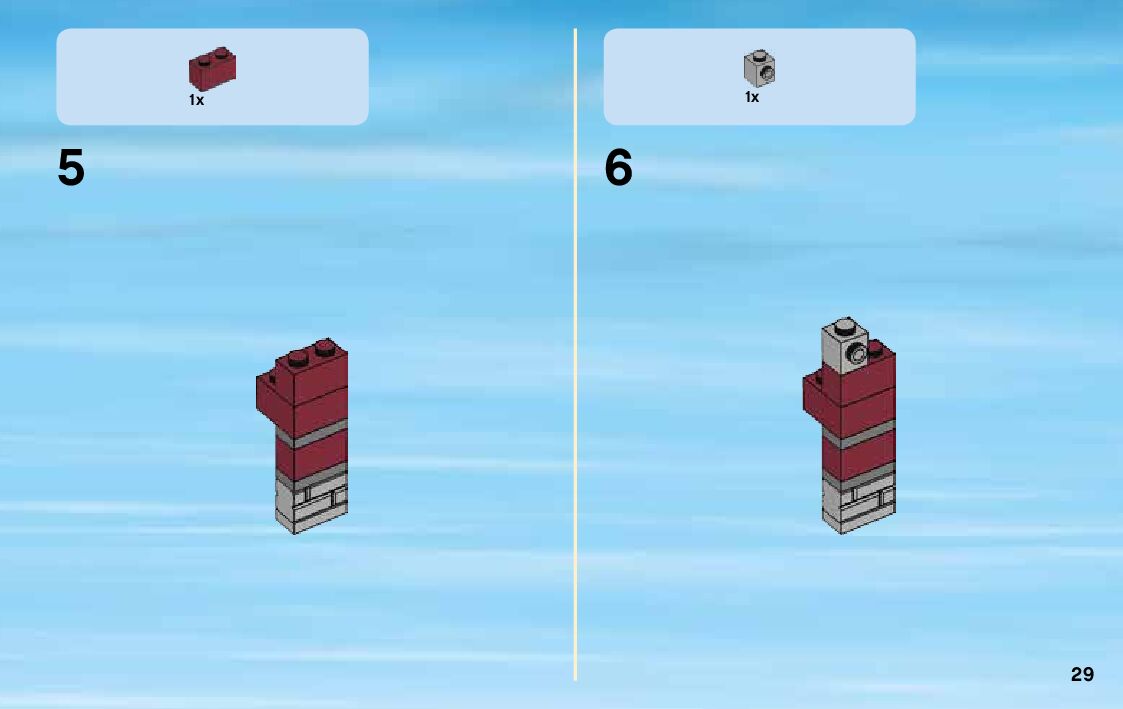 1x

5

1x

6

29