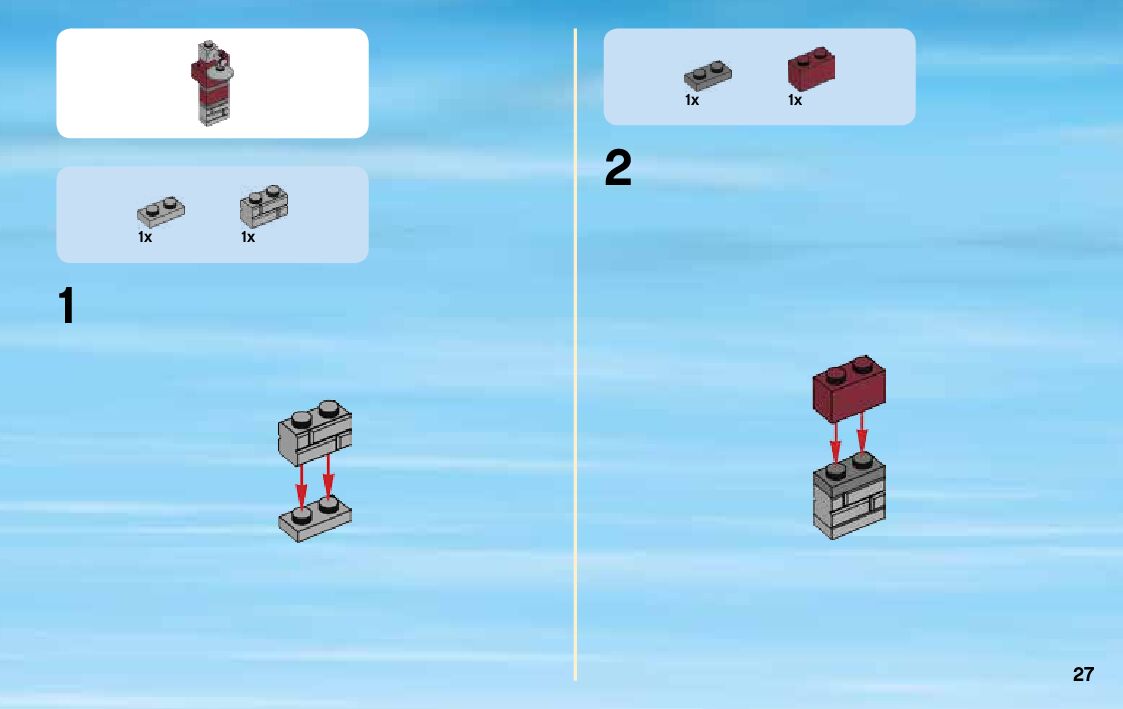 1x 1x

1

1x 1x

2

27