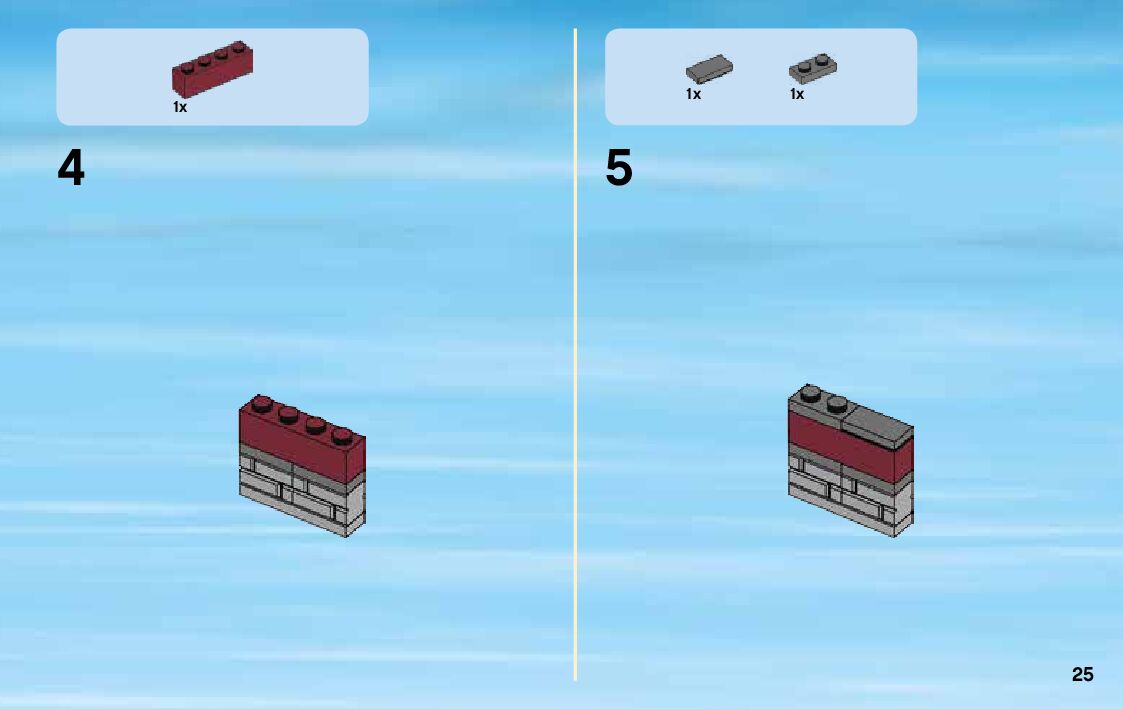 1x

4

1x 1x

5

25