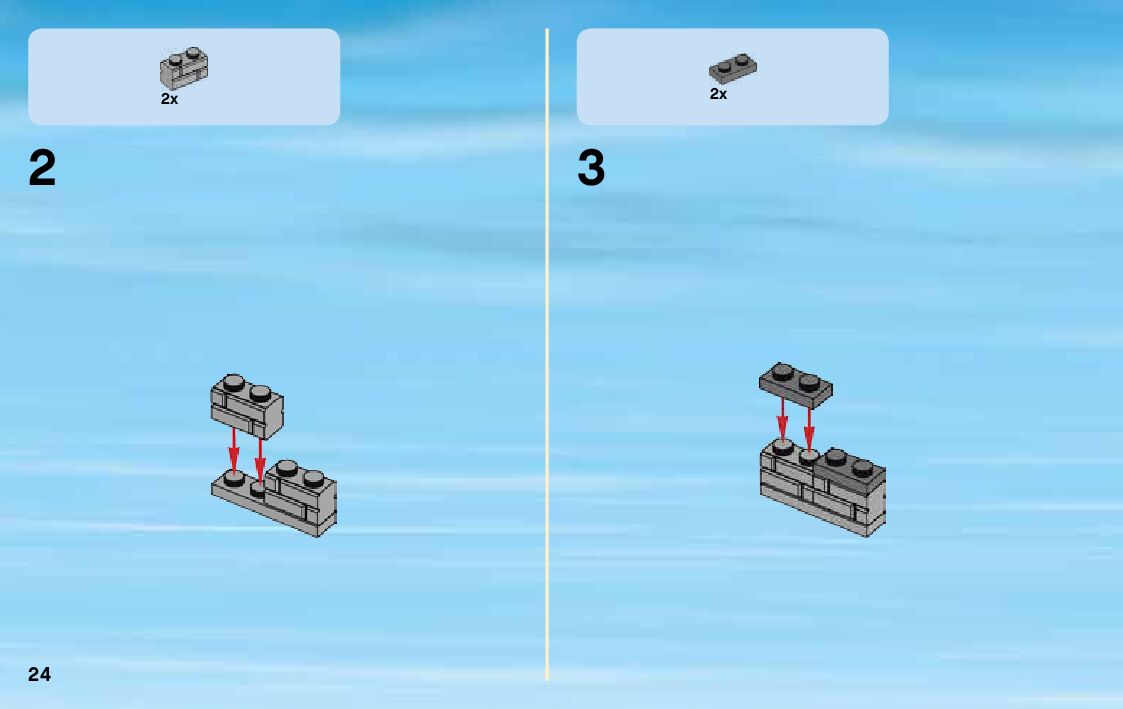 2x

2

2x

3

24