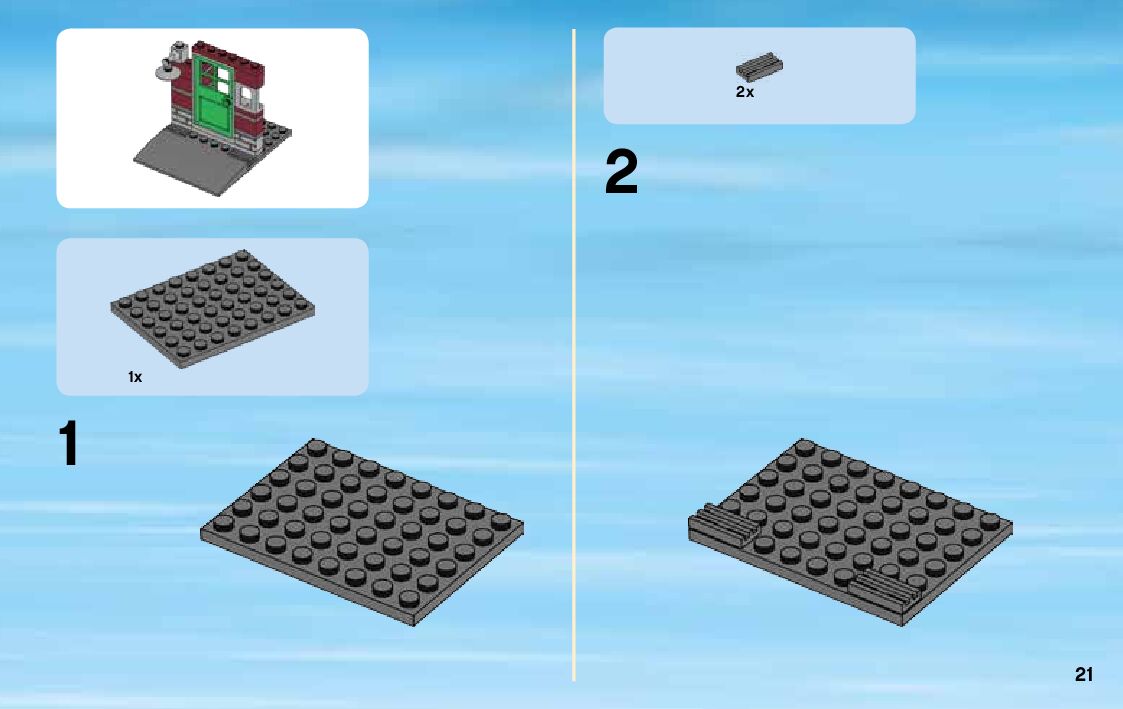 1x

1

2x

2

21