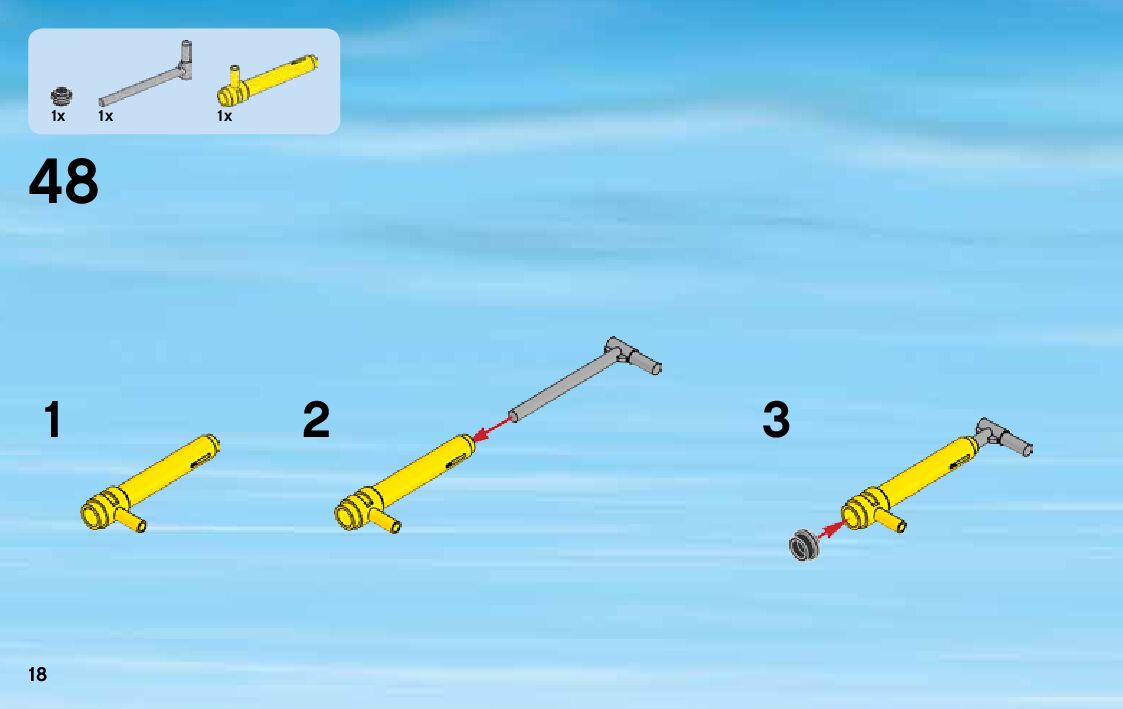 1x 1x 1x

48

1

2

3

18