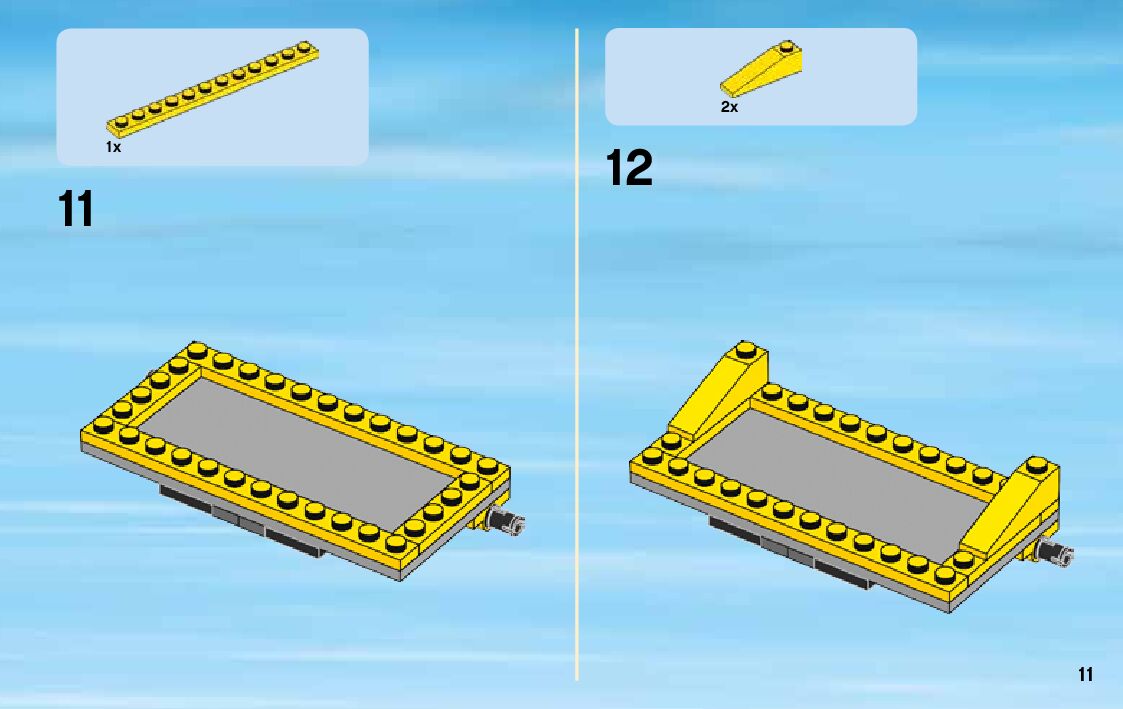 1x

11

2x

12

11