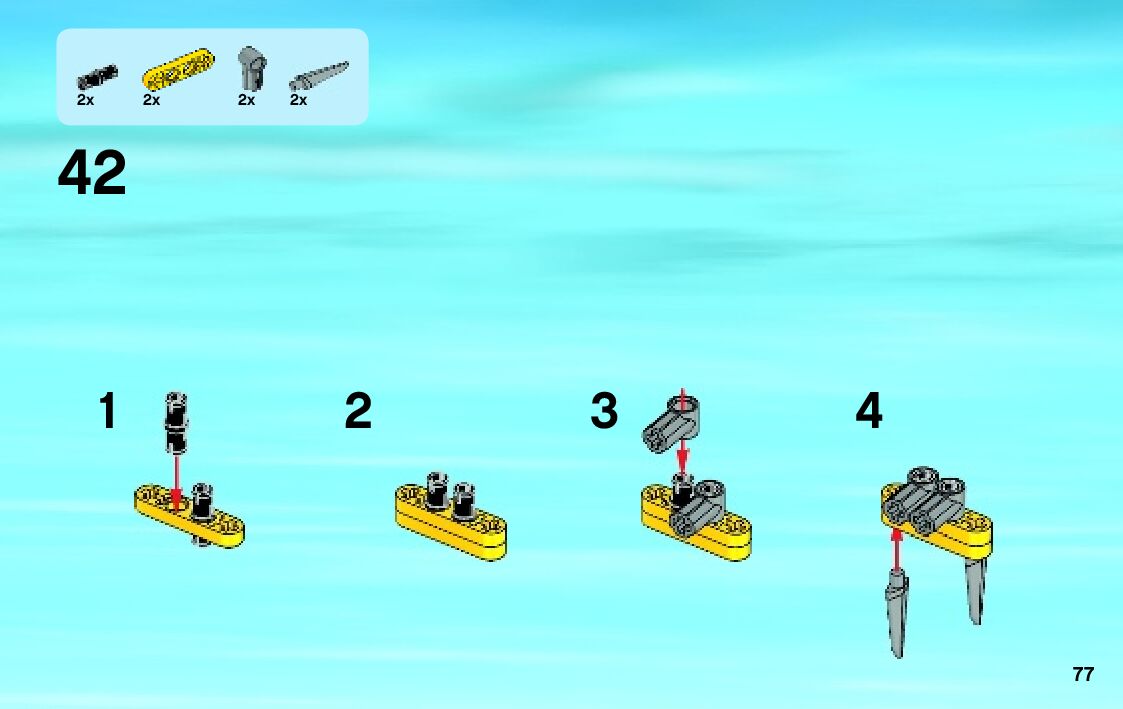 2x 2x 2x 2x

42

1

2

3

4

77