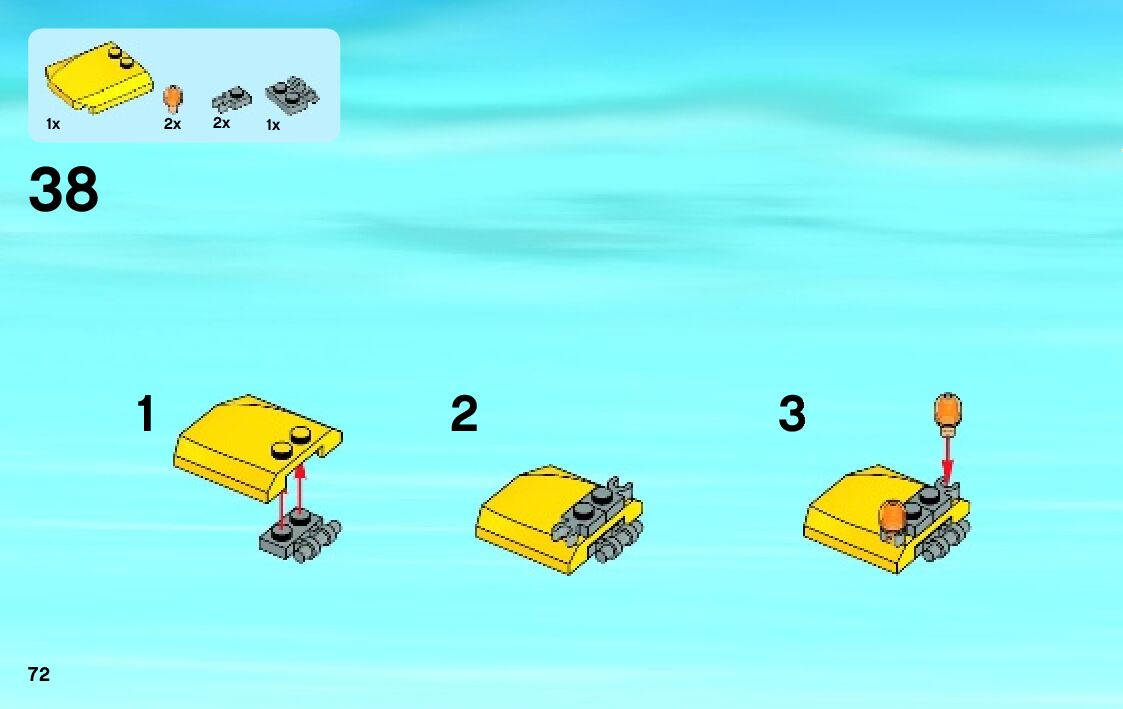 1x 2x 2x 1x

38

1

2

3

72