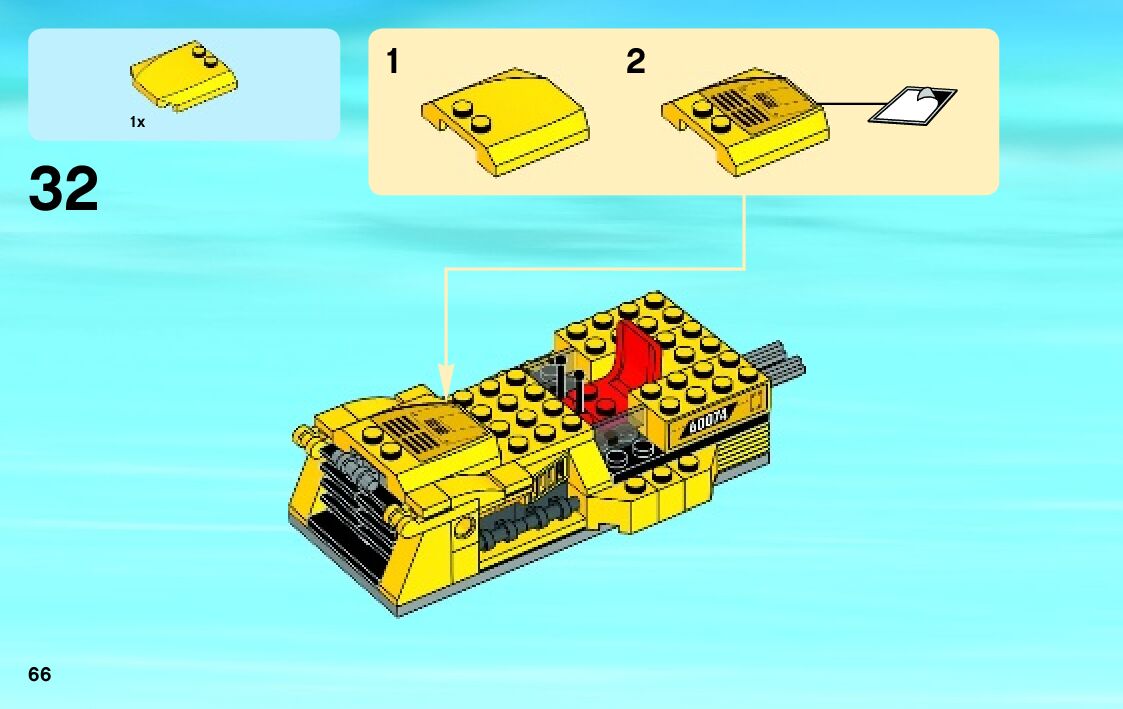 1x

32

1

2

60074

66