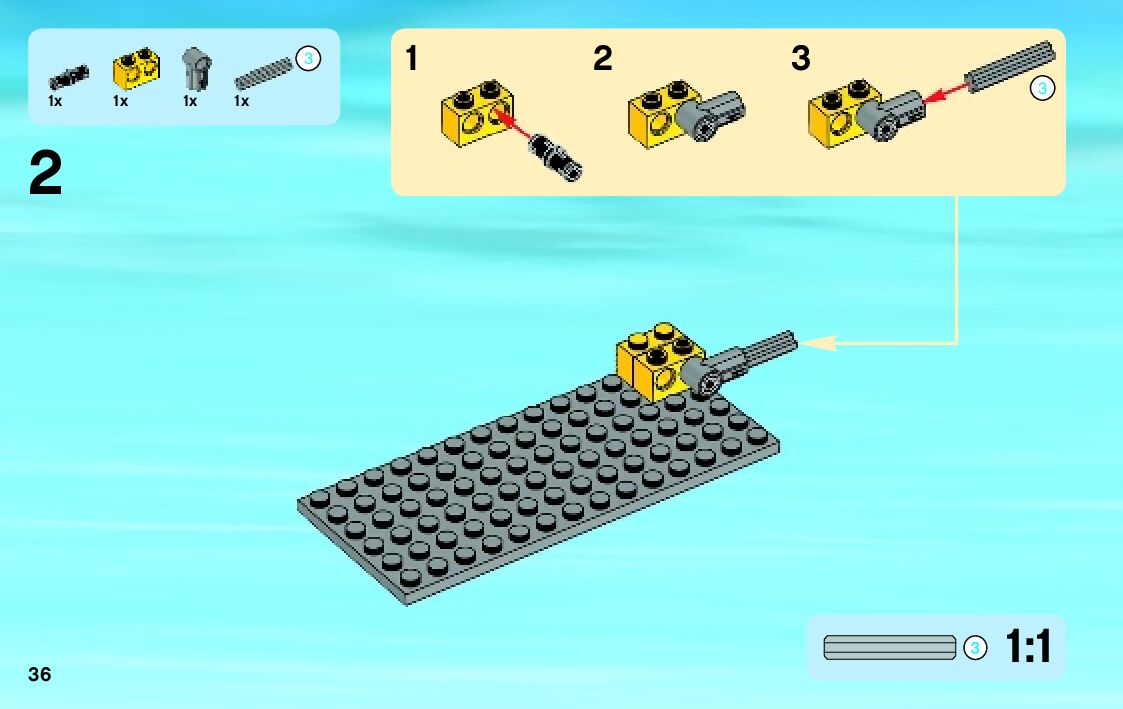 1x 1x 1x 1x 3

2

1 2 3

3

3 1:1

36