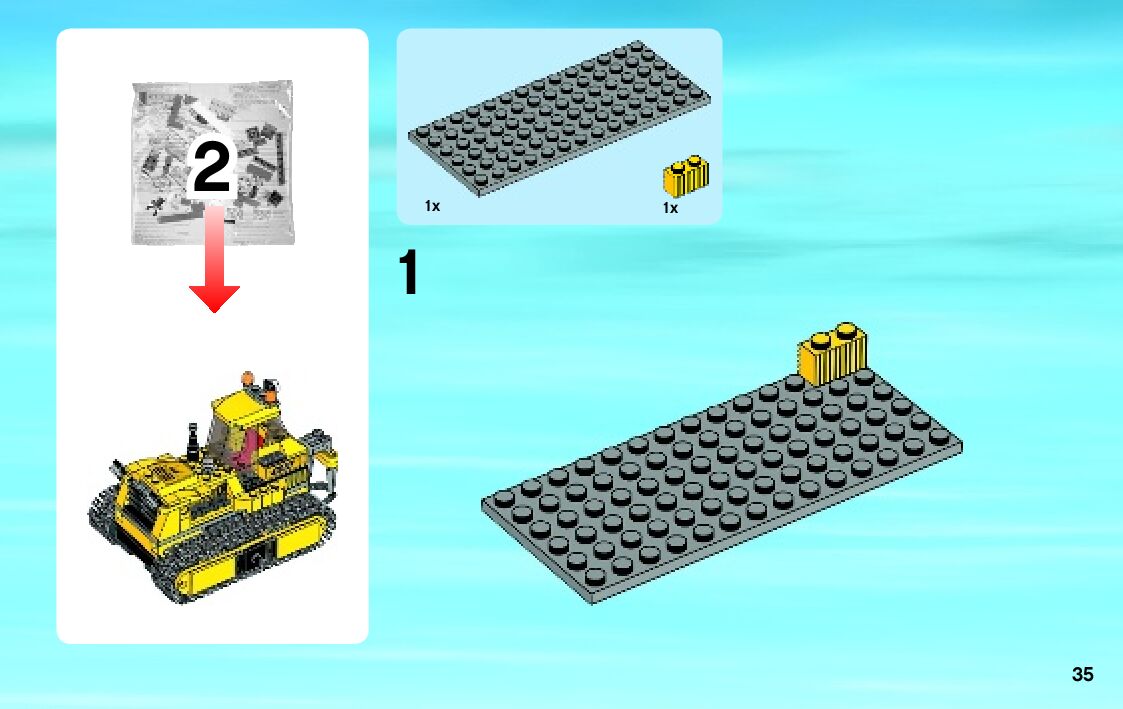 2

1x

1x

1

35