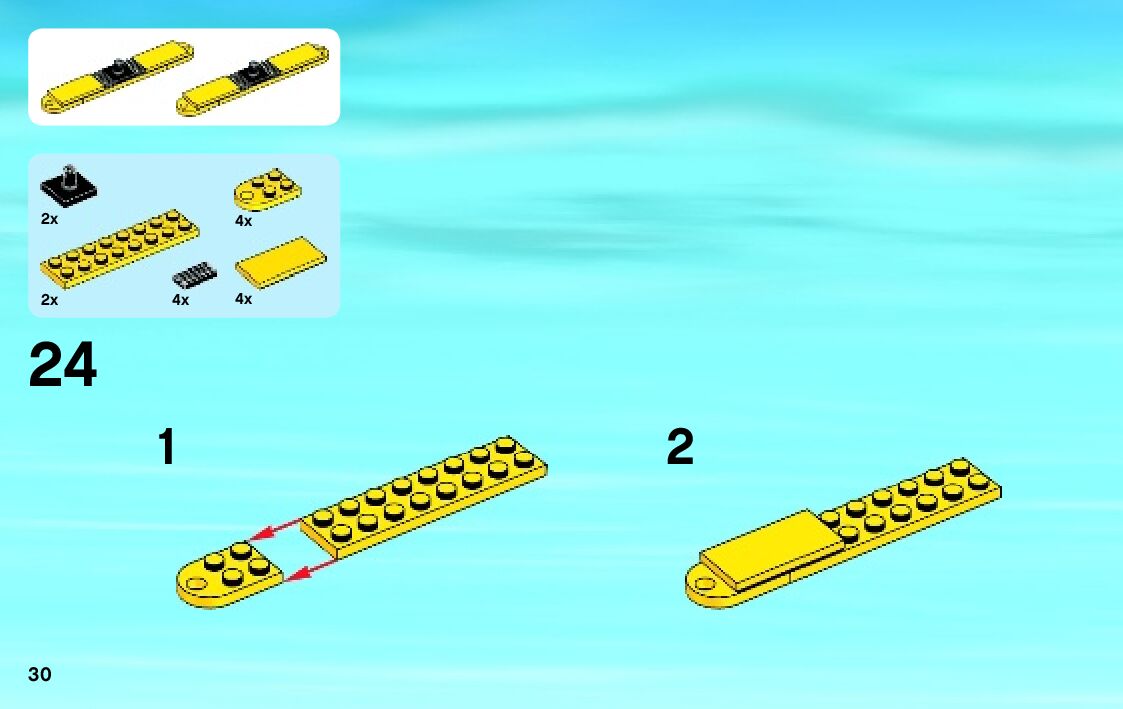 2x

4x

2x

4x

4x

24

1

2

30