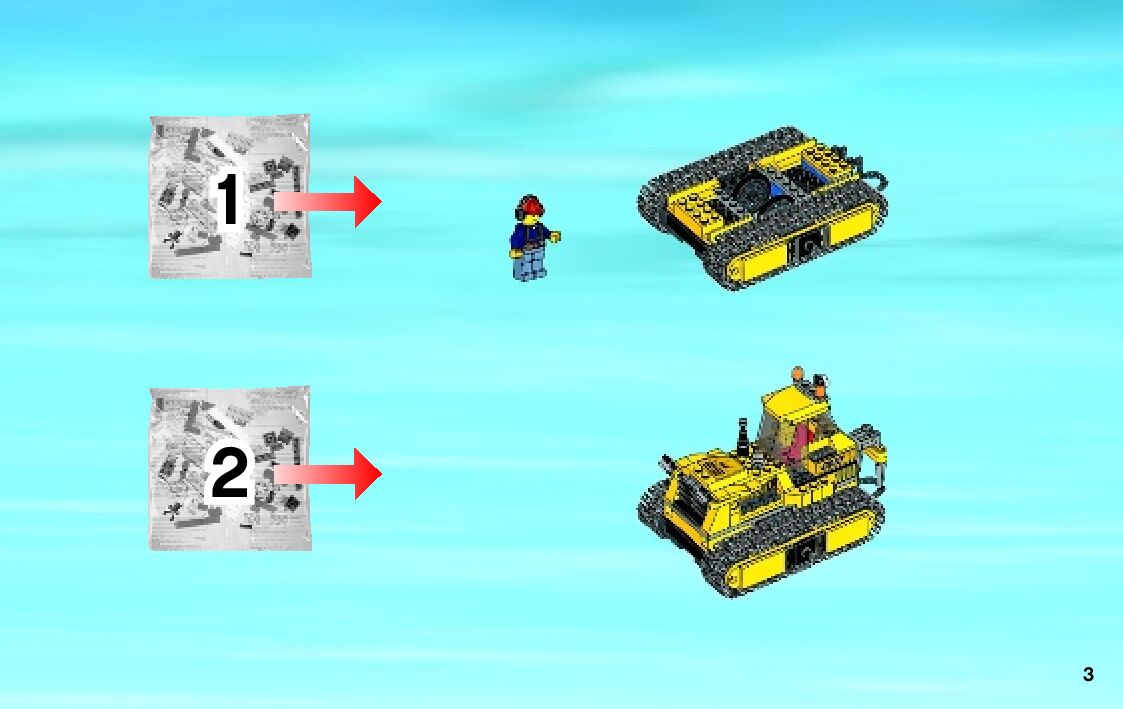 1

2

3