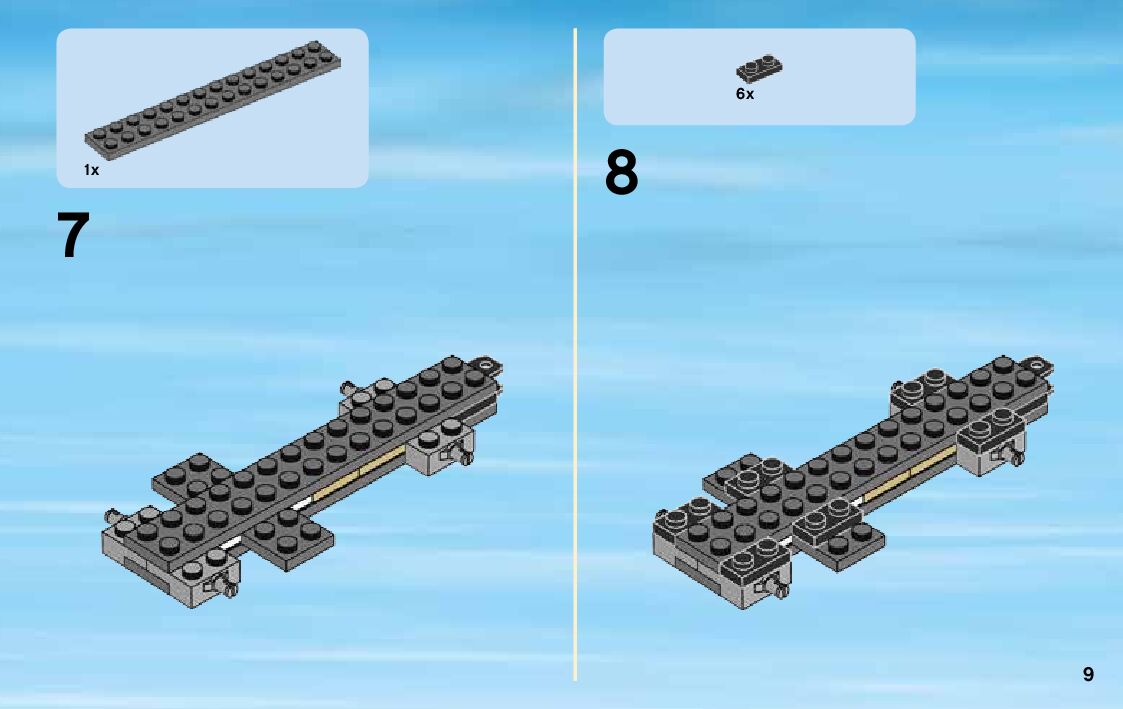 1x

7

6x

8

9