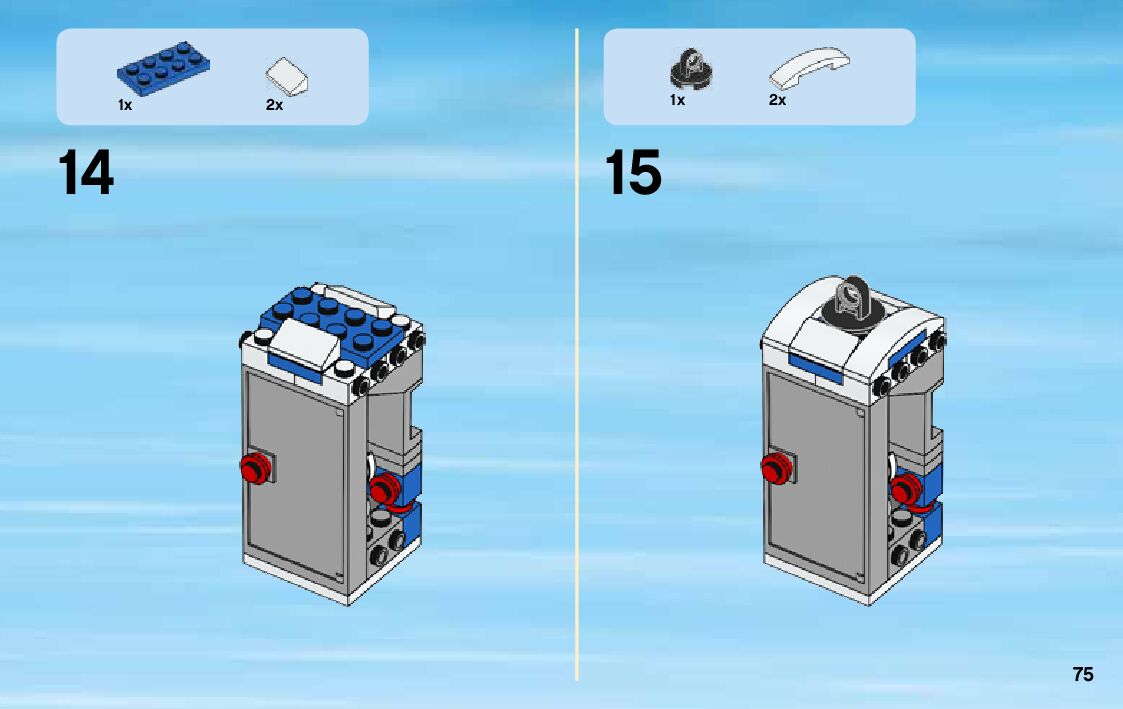 1x
2x

14

1x
2x

15

75