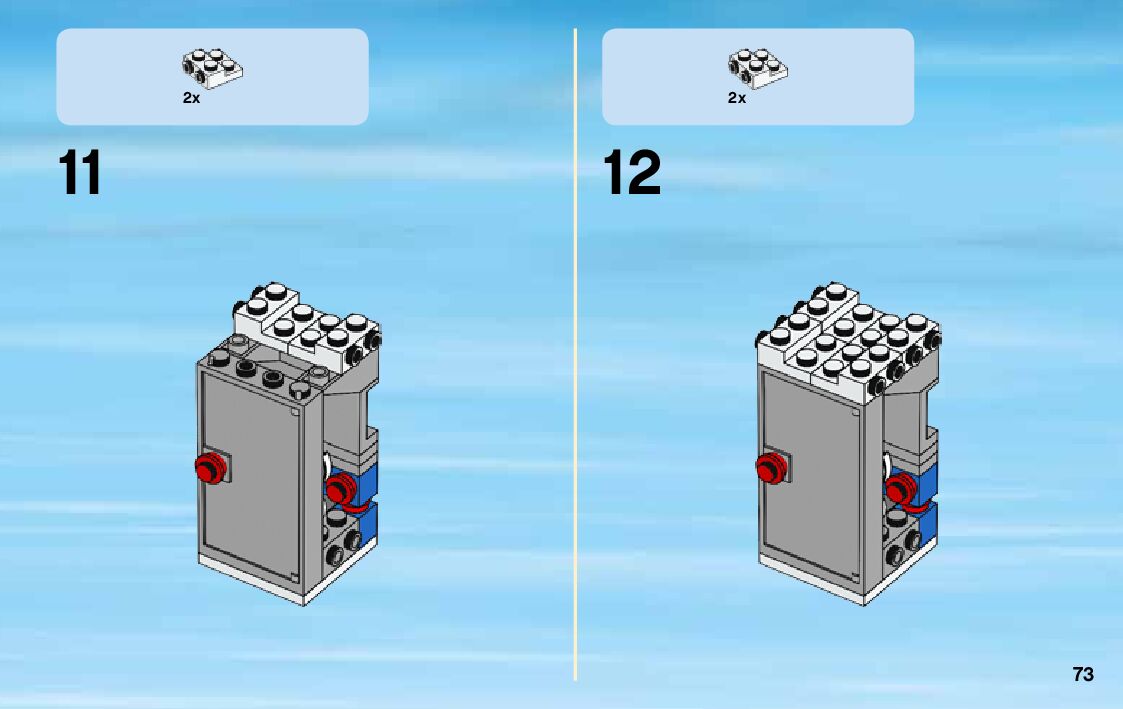 2x

11

2x

12

73