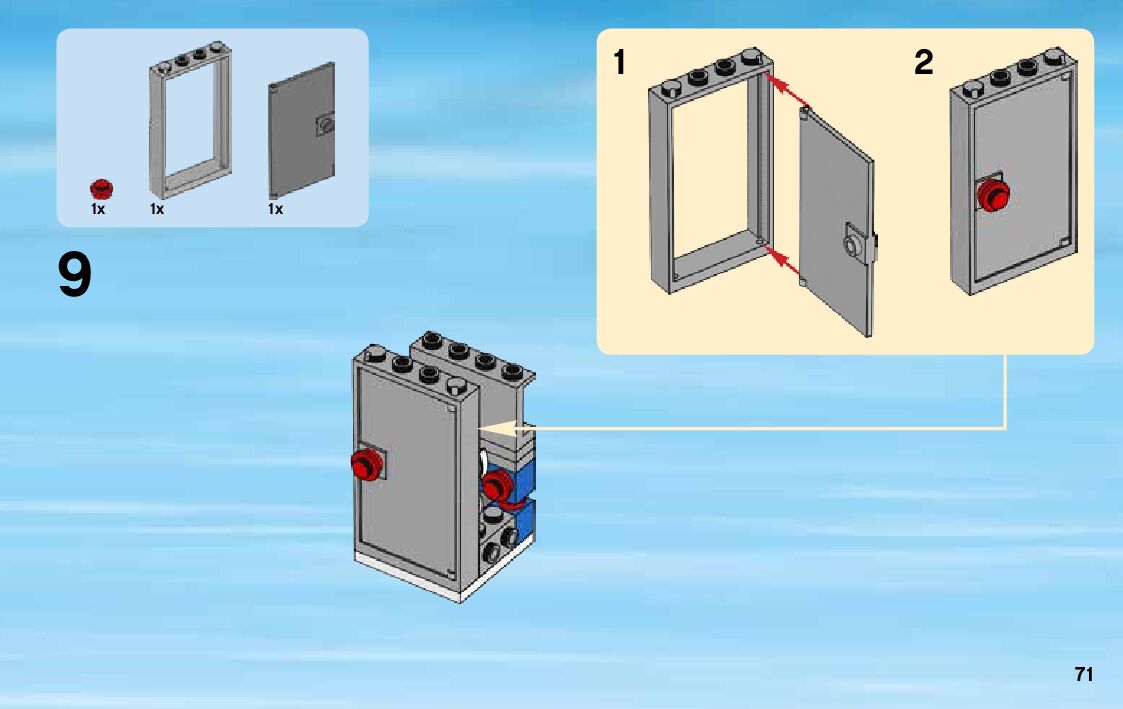 1x 1x 1x

9

1

2

71