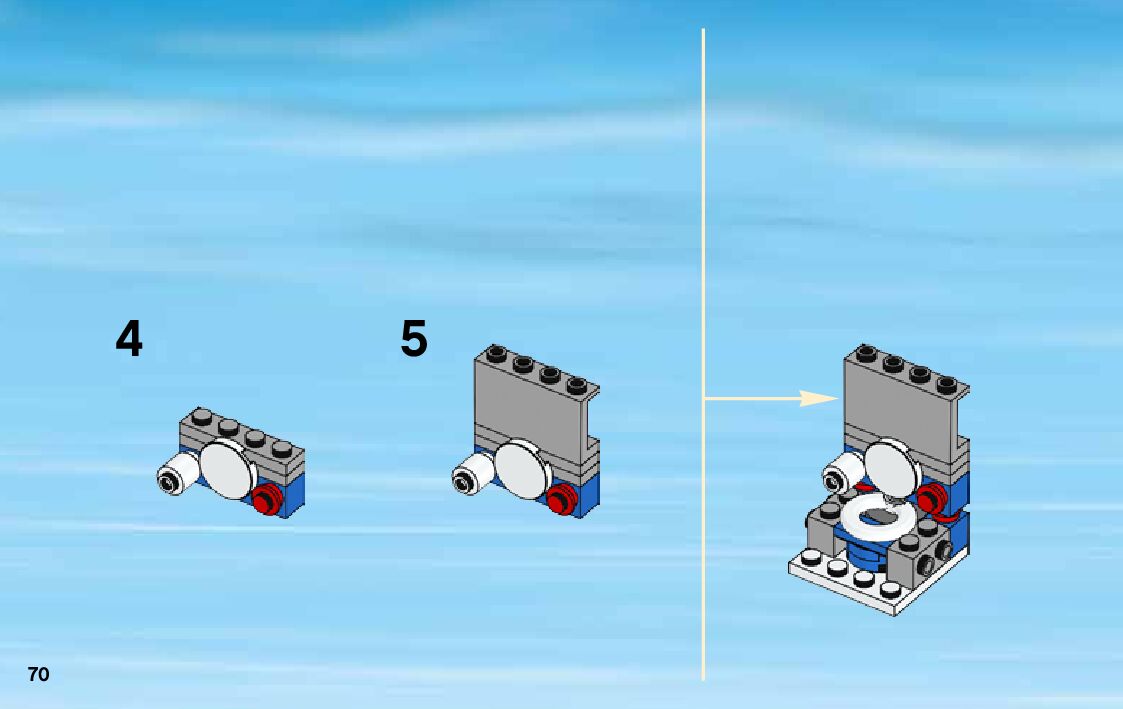 4

5

70