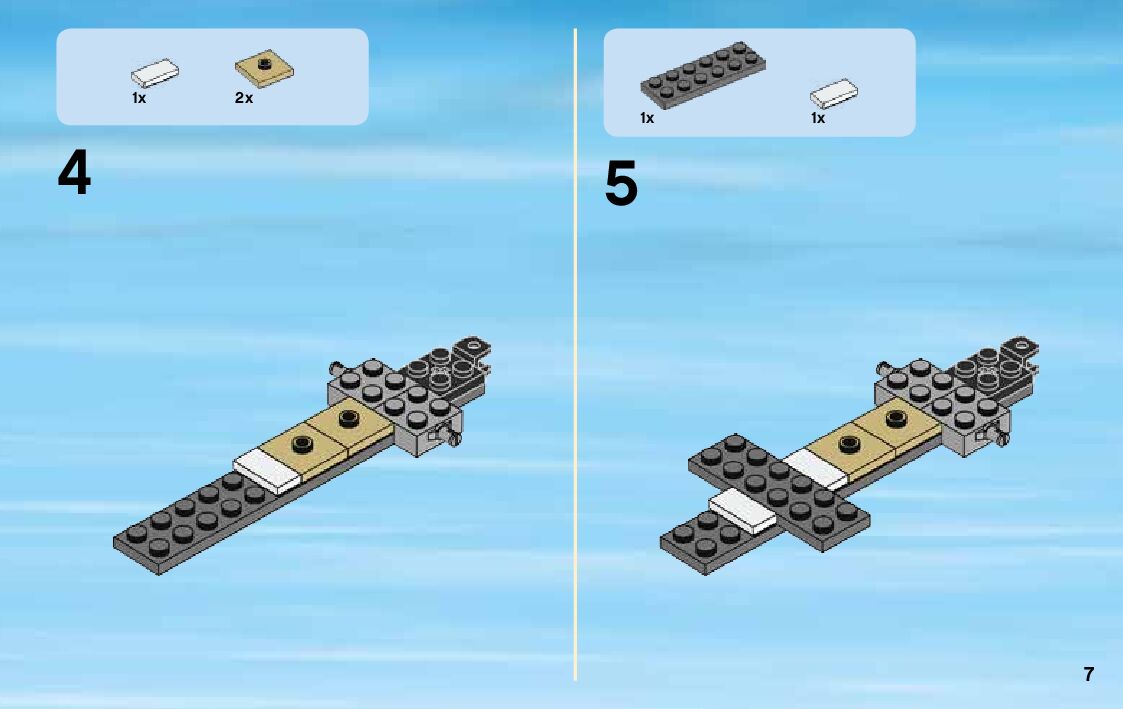 1x 2x

4

1x 1x

5

7