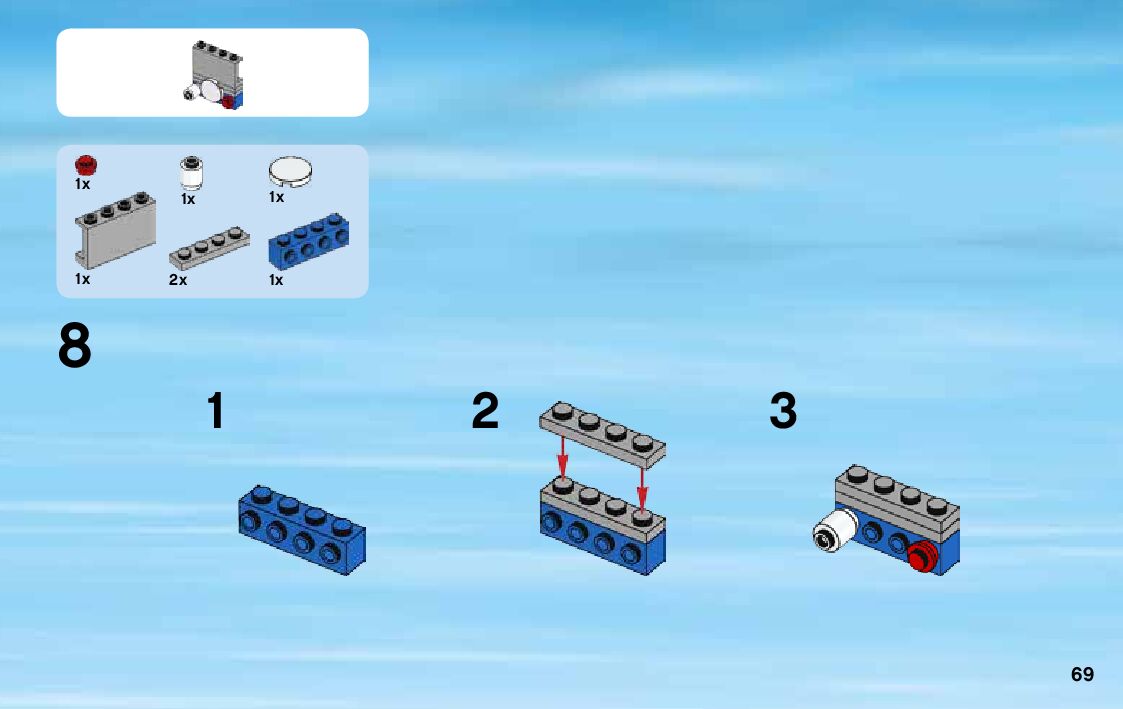 1x
1x
1x
1x
2x
1x

8

1

2

3

69