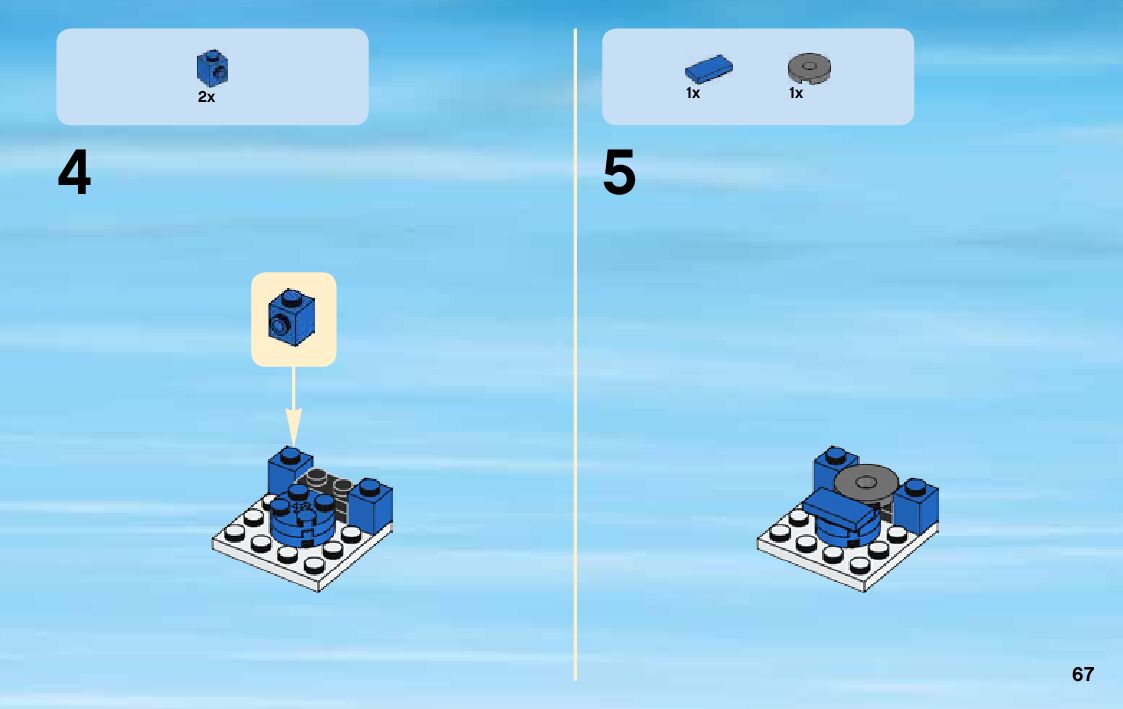 2x

4

1x 1x

5

67