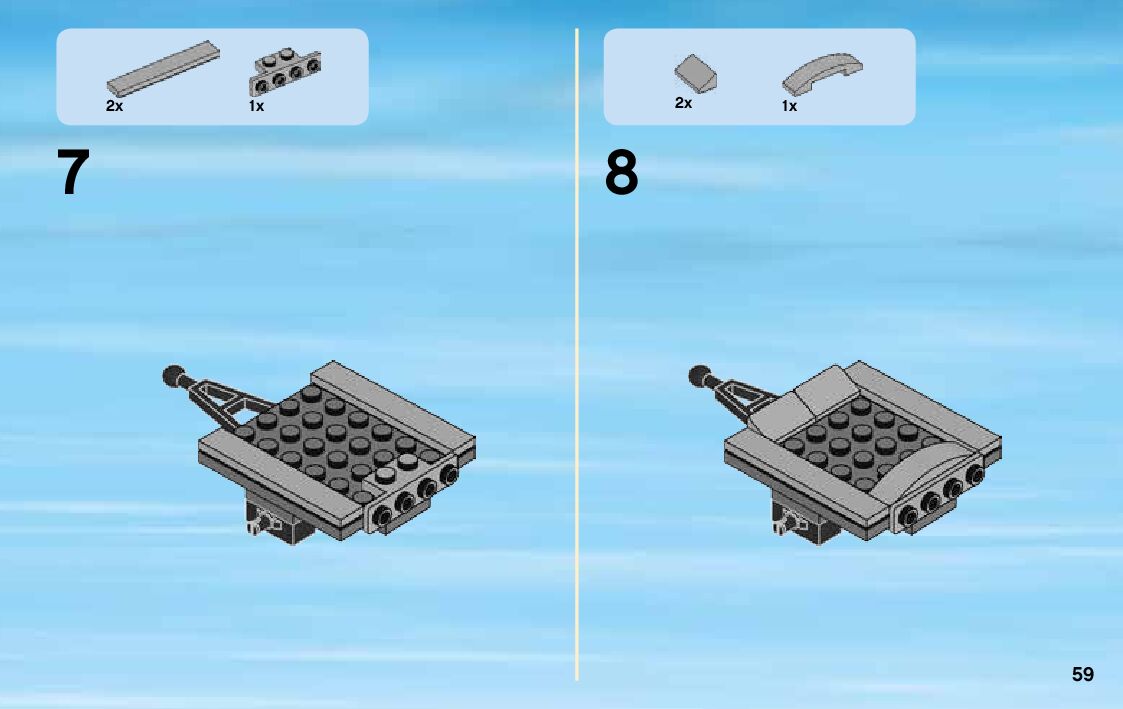 2x
1x

7

2x
1x

8

59