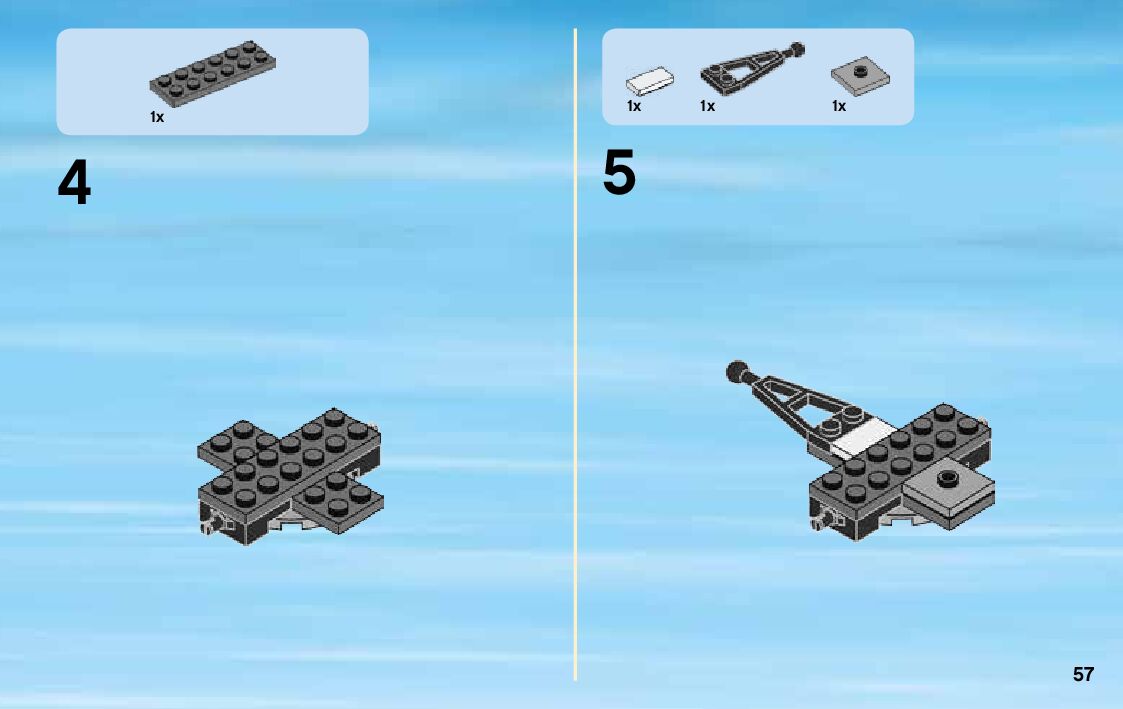 1x

4

1x 1x 1x

5

57