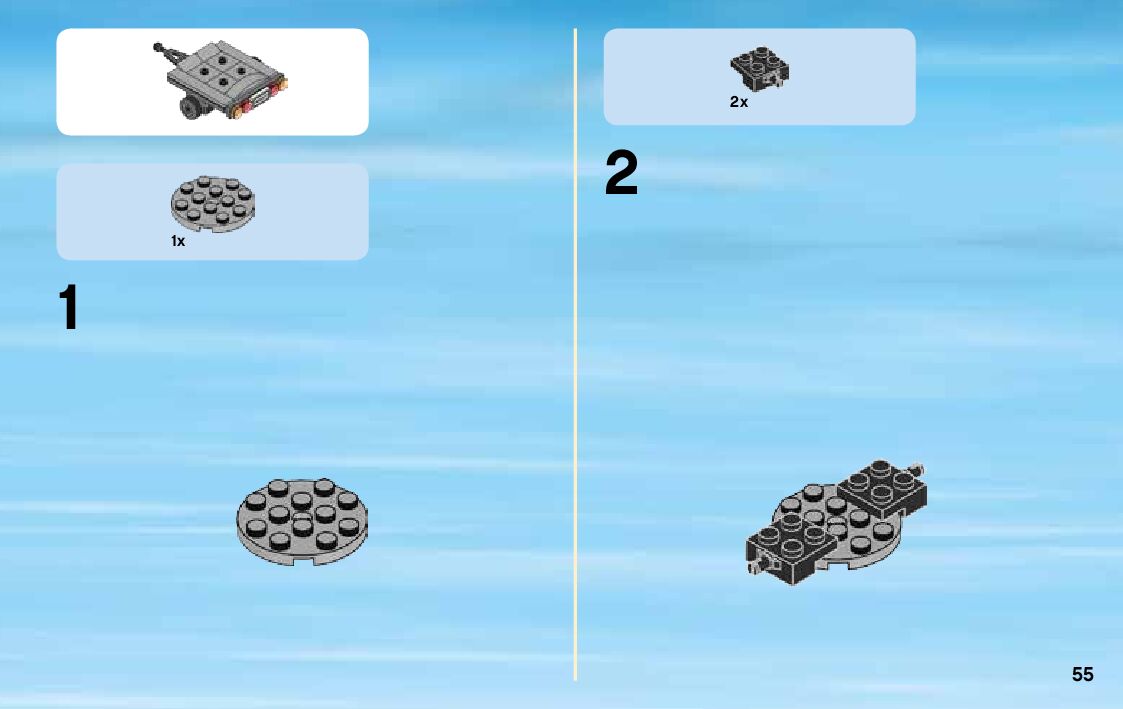 1x

1

2x

2

55